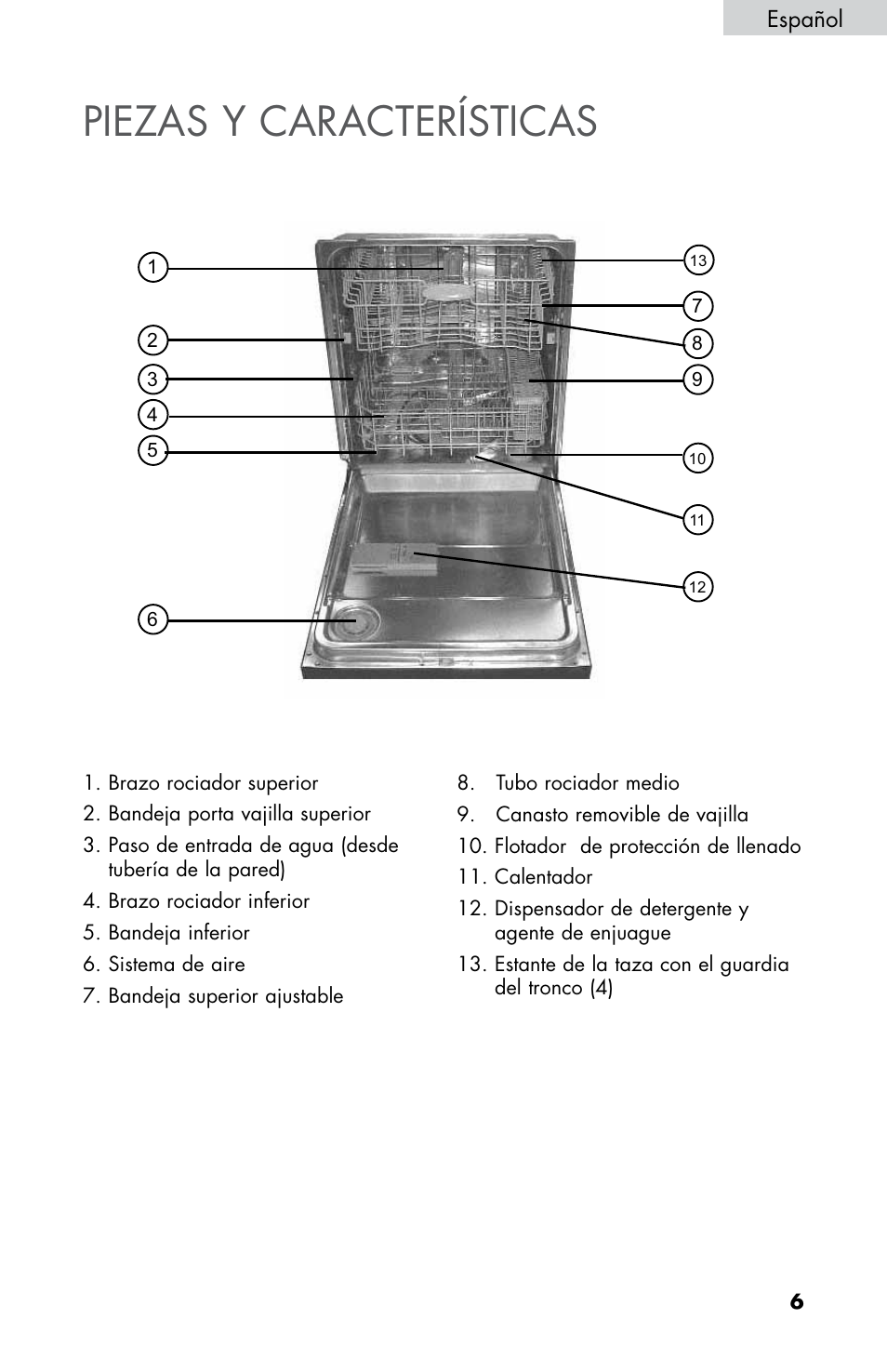 Español

PIEZAS Y CARACTERÍSTICAS

1
2
3
4
5
6
13
7
8
9
10
11
12

1. Brazo rociador superior
2. Bandeja porta vajilla superior
3. Paso de entrada de agua (desde tubería de la pared)
4. Brazo rociador inferior
5. Bandeja inferior
6. Sistema de aire
7. Bandeja superior ajustable

8. Tubo rociador medio
9. Canasto removible de vajilla
10. Flotador de protección de llenado
11. Calentador
12. Dispensador de detergente y agente de enjuague
13. Estante de la taza con el guardia del tronco (4)

6