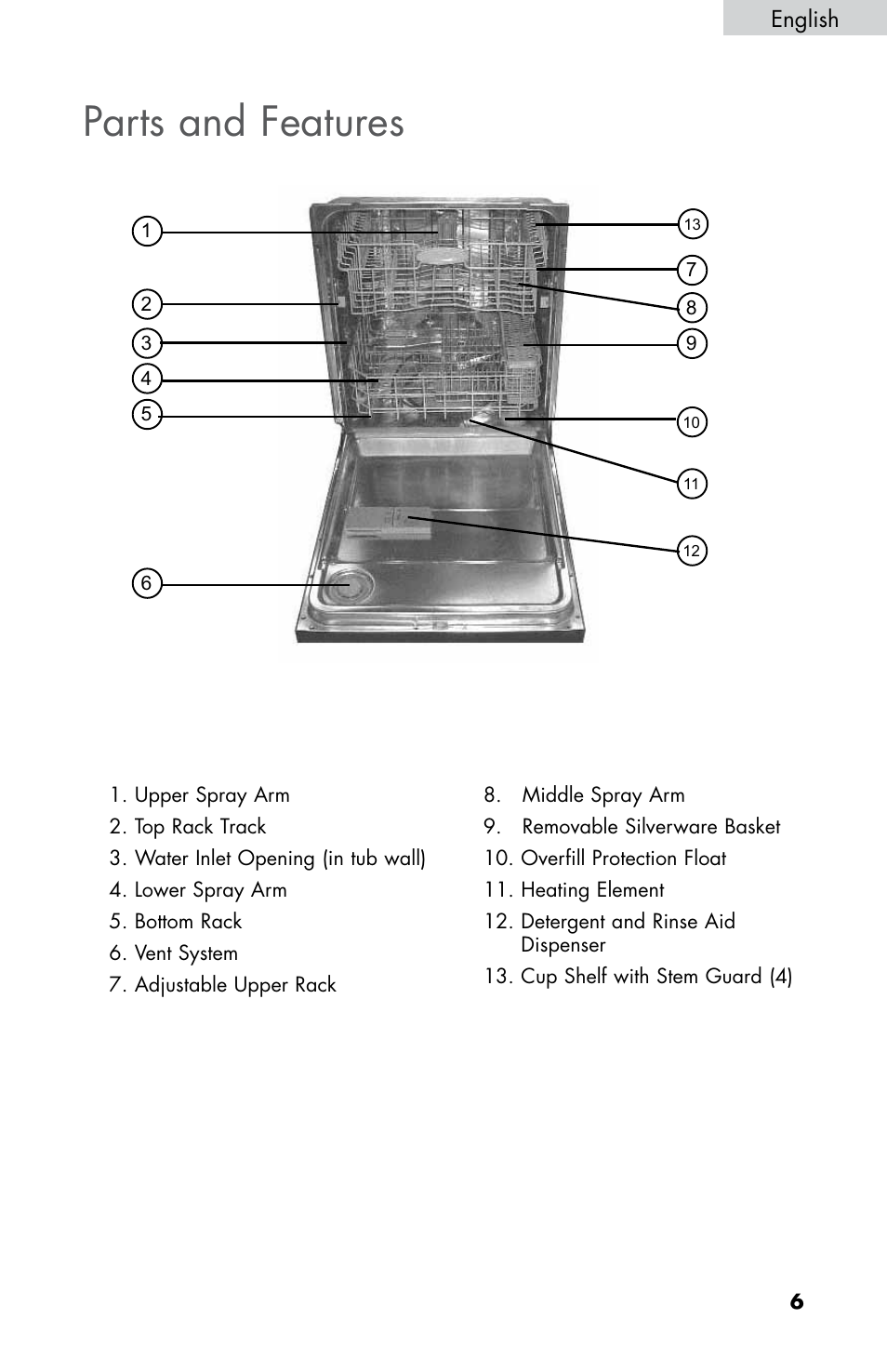 English

Parts and Features

1
2
3
4
5
6
13
7
8
9
10
11
12

1. Upper Spray Arm
2. Top Rack Track
3. Water Inlet Opening (in tub wall)
4. Lower Spray Arm
5. Bottom Rack
6. Vent System
7. Adjustable Upper Rack

8. Middle Spray Arm
9. Removable Silverware Basket
10. Overfill Protection Float
11. Heating Element
12. Detergent and Rinse Aid Dispenser
13. Cup Shelf with Stem Guard (4)

6