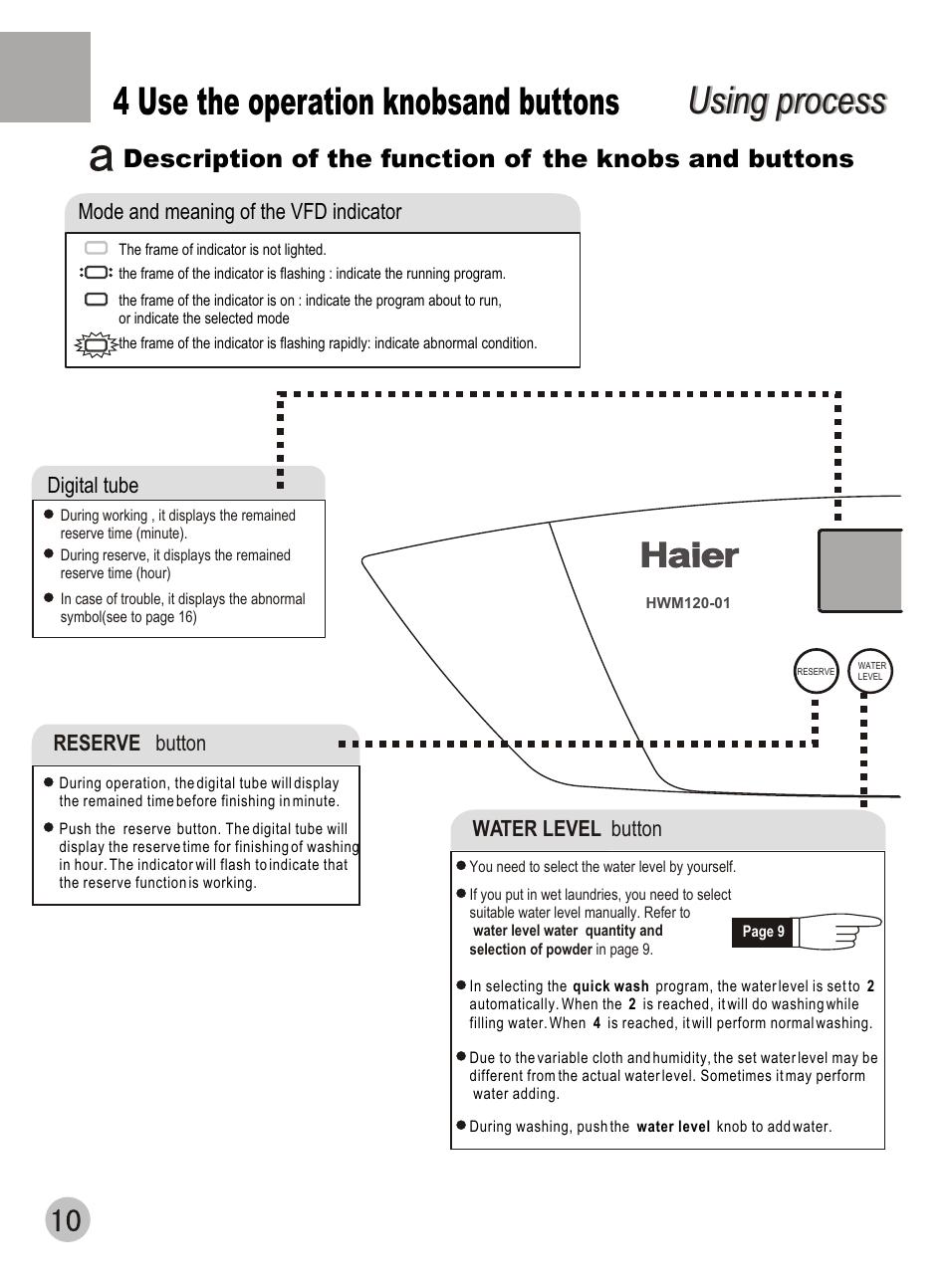 4 Use the operation knobsand buttons

Using process

a Description of the function of the knobs and buttons

Mode and meaning of the VFD indicator

The frame of indicator is not lighted.

the frame of the indicator is flashing : indicate the running program.

the frame of the indicator is on : indicate the program about to run, or indicate the selected mode

the frame of the indicator is flashing rapidly: indicate abnormal condition.

Digital tube

During working , it displays the remained reserve time (minute).

During reserve, it displays the remained reserve time (hour)

In case of trouble, it displays the abnormal symbol(see to page 16)

Haier

HWM120-01

RESERVE

WATER LEVEL

RESERVE button

During operation, the digital tube will display the remained time before finishing in minute.

Push the reserve button. The digital tube will display the reserve time for finishing of washing in hour. The indicator will flash to indicate that the reserve function is working.

WATER LEVEL button

You need to select the water level by yourself.

If you put in wet laundries, you need to select suitable water level manually. Refer to water level water quantity and selection of powder in page 9.

Page 9

In selecting the quick wash program, the water level is set to 2 automatically. When the 2 is reached, it will do washing while filling water. When 4 is reached, it will perform normal washing.

Due to the variable cloth and humidity, the set water level may be different from the actual water level. Sometimes it may perform water adding.

During washing, push the water level knob to add water.

10