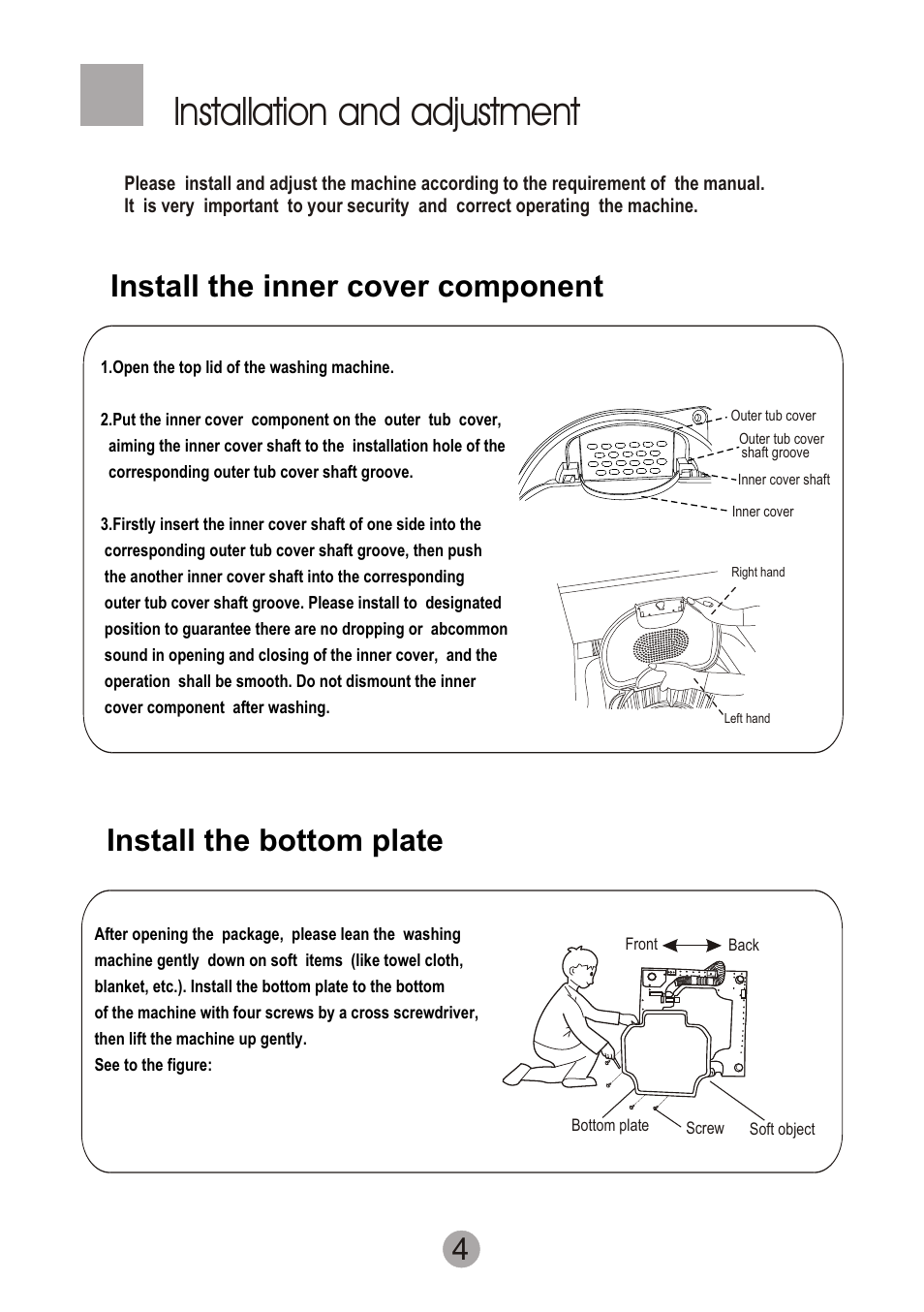 Installation and adjustment

Please install and adjust the machine according to the requirement of the manual. It is very important to your security and correct operating the machine.

Install the inner cover component

1.Open the top lid of the washing machine.

2.Put the inner cover component on the outer tub cover, aiming the inner cover shaft to the installation hole of the corresponding outer tub cover shaft groove.

3.Firstly insert the inner cover shaft of one side into the corresponding outer tub cover shaft groove, then push the another inner cover shaft into the corresponding outer tub cover shaft groove. Please install to designated position to guarantee there are no dropping or abcommon sound in opening and closing of the inner cover, and the operation shall be smooth. Do not dismount the inner cover component after washing.

Outer tub cover
Outer tub cover shaft groove
Inner cover shaft
Inner cover

Right hand
Left hand

Install the bottom plate

After opening the package, please lean the washing machine gently down on soft items (like towel cloth, blanket, etc.). Install the bottom plate to the bottom of the machine with four screws by a cross screwdriver, then lift the machine up gently.
See to the figure:

Front
Back
Bottom plate
Screw
Soft object

4