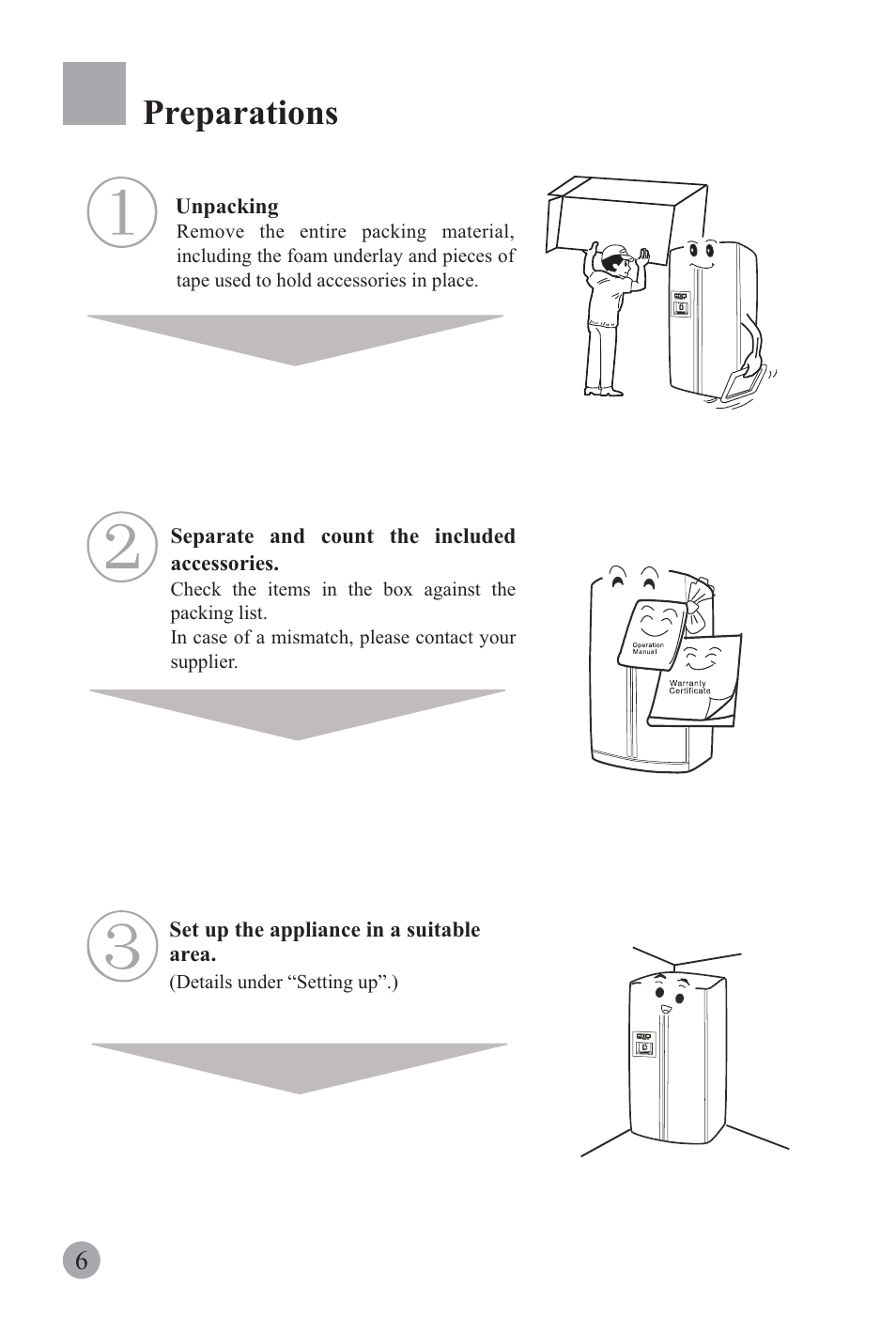 Preparations

1

Unpacking
Remove the entire packing material, including the foam underlay and pieces of tape used to hold accessories in place.

2

Separate and count the included accessories.
Check the items in the box against the packing list.
In case of a mismatch, please contact your supplier.

Operation Manual

Warranty Certificate

3

Set up the appliance in a suitable area.
(Details under “Setting up”.)

6