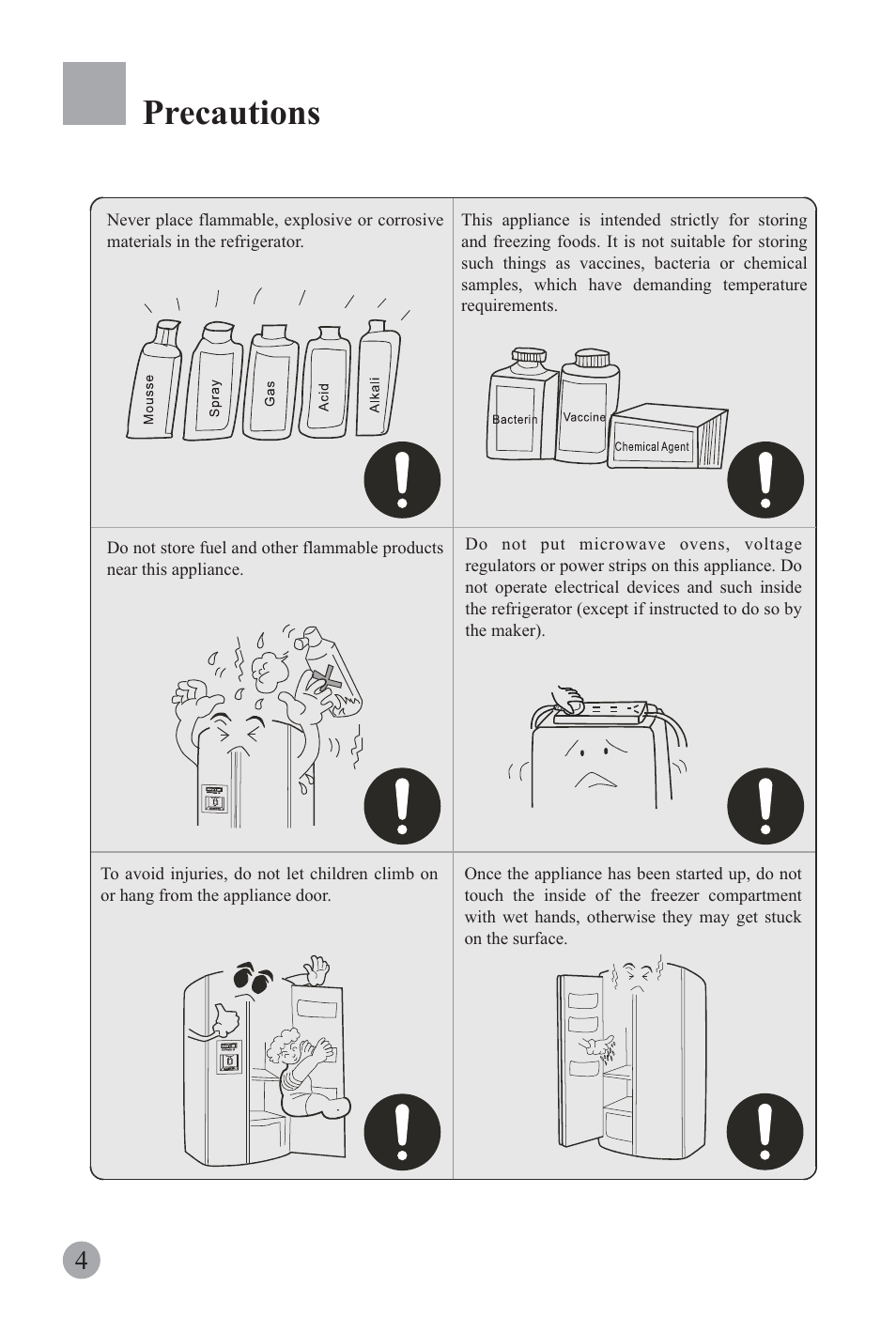 Precautions

Never place flammable, explosive or corrosive materials in the refrigerator.

Mousse

Spray

Gas

Acid

Alkali

This appliance is intended strictly for storing and freezing foods. It is not suitable for storing such things as vaccines, bacteria or chemical samples, which have demanding temperature requirements.

Bacterin

Vaccine

Chemical Agent

Do not store fuel and other flammable products near this appliance.

Do not put microwave ovens, voltage regulators or power strips on this appliance. Do not operate electrical devices and such inside the refrigerator (except if instructed to do so by the maker).

To avoid injuries, do not let children climb on or hang from the appliance door.

Once the appliance has been started up, do not touch the inside of the freezer compartment with wet hands, otherwise they may get stuck on the surface.

4