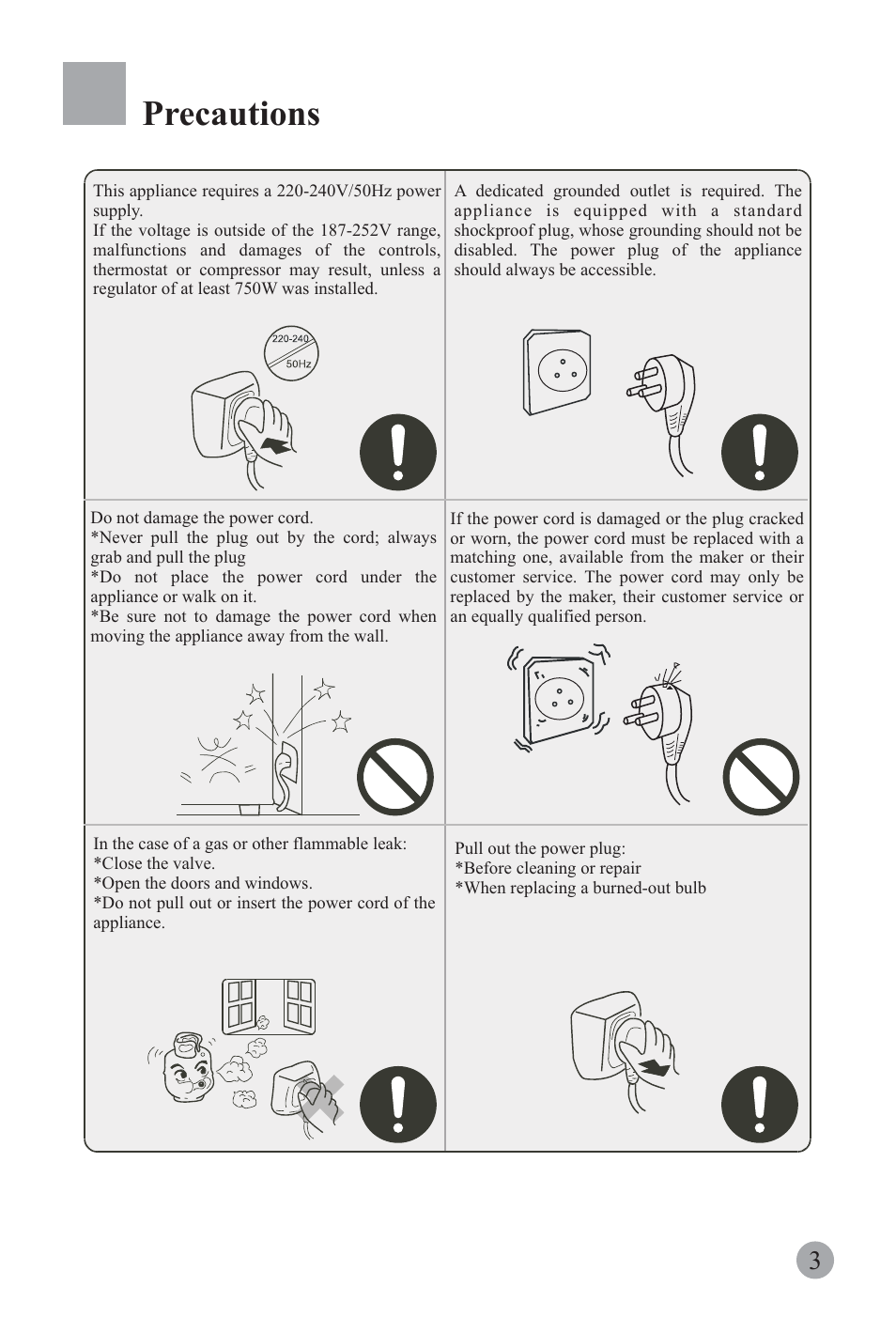 Precautions

This appliance requires a 220-240V/50Hz power supply.
If the voltage is outside of the 187-252V range, malfunctions and damages of the controls, thermostat or compressor may result, unless a regulator of at least 750W was installed.

220-240
50Hz

A dedicated grounded outlet is required. The appliance is equipped with a standard shockproof plug, whose grounding should not be disabled. The power plug of the appliance should always be accessible.

Do not damage the power cord.
*Never pull the plug out by the cord; always grab and pull the plug
*Do not place the power cord under the appliance or walk on it.
*Be sure not to damage the power cord when moving the appliance away from the wall.

If the power cord is damaged or the plug cracked or worn, the power cord must be replaced with a matching one, available from the maker or their customer service. The power cord may only be replaced by the maker, their customer service or an equally qualified person.

In the case of a gas or other flammable leak:
*Close the valve.
*Open the doors and windows.
*Do not pull out or insert the power cord of the appliance.

Pull out the power plug:
*Before cleaning or repair
*When replacing a burned-out bulb

3