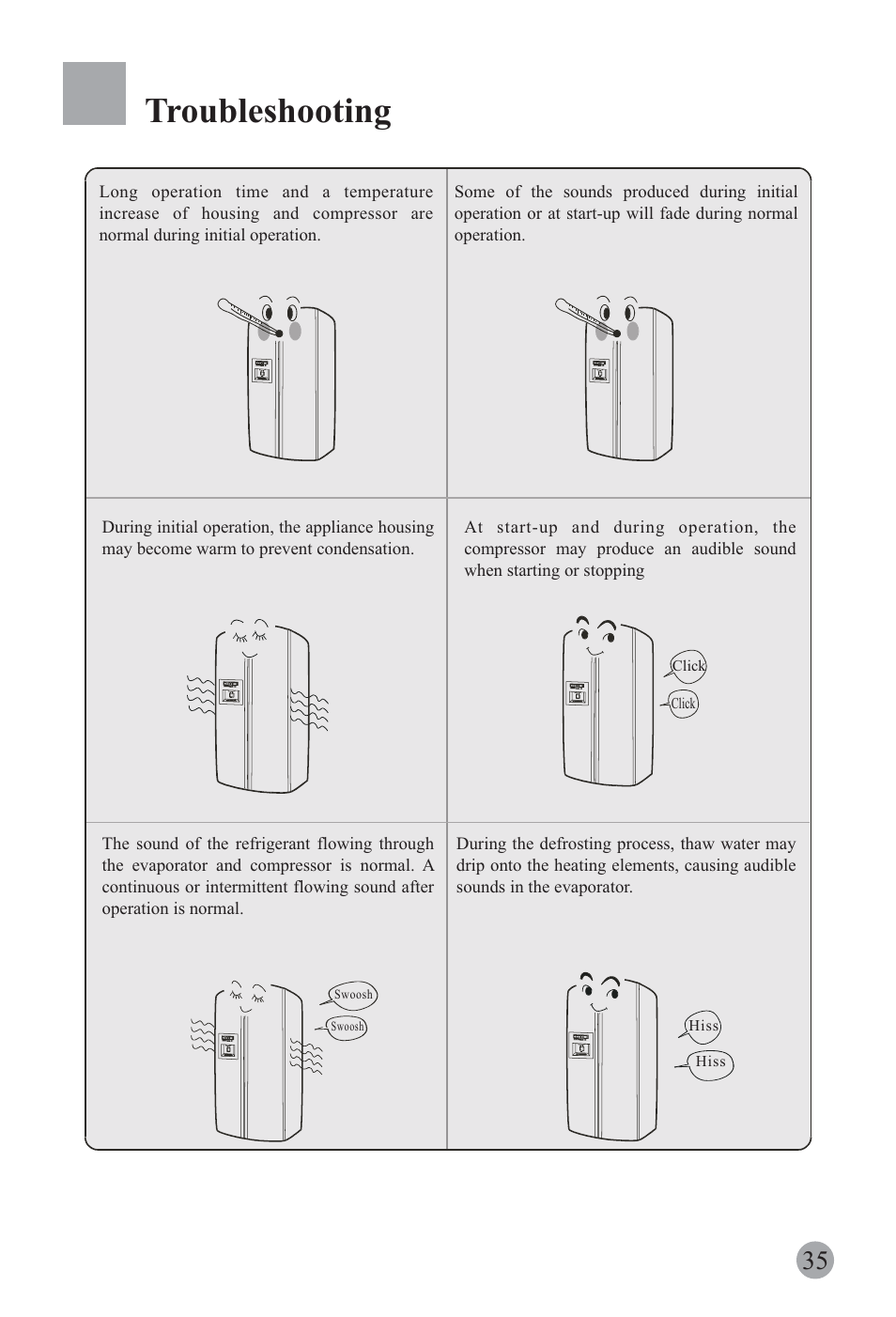 Troubleshooting

Long operation time and a temperature increase of housing and compressor are normal during initial operation.

Some of the sounds produced during initial operation or at start-up will fade during normal operation.

During initial operation, the appliance housing may become warm to prevent condensation.

At start-up and during operation, the compressor may produce an audible sound when starting or stopping

Click

Click

The sound of the refrigerant flowing through the evaporator and compressor is normal. A continuous or intermittent flowing sound after operation is normal.

Swoosh

Swoosh

During the defrosting process, thaw water may drip onto the heating elements, causing audible sounds in the evaporator.

Hiss

Hiss

35