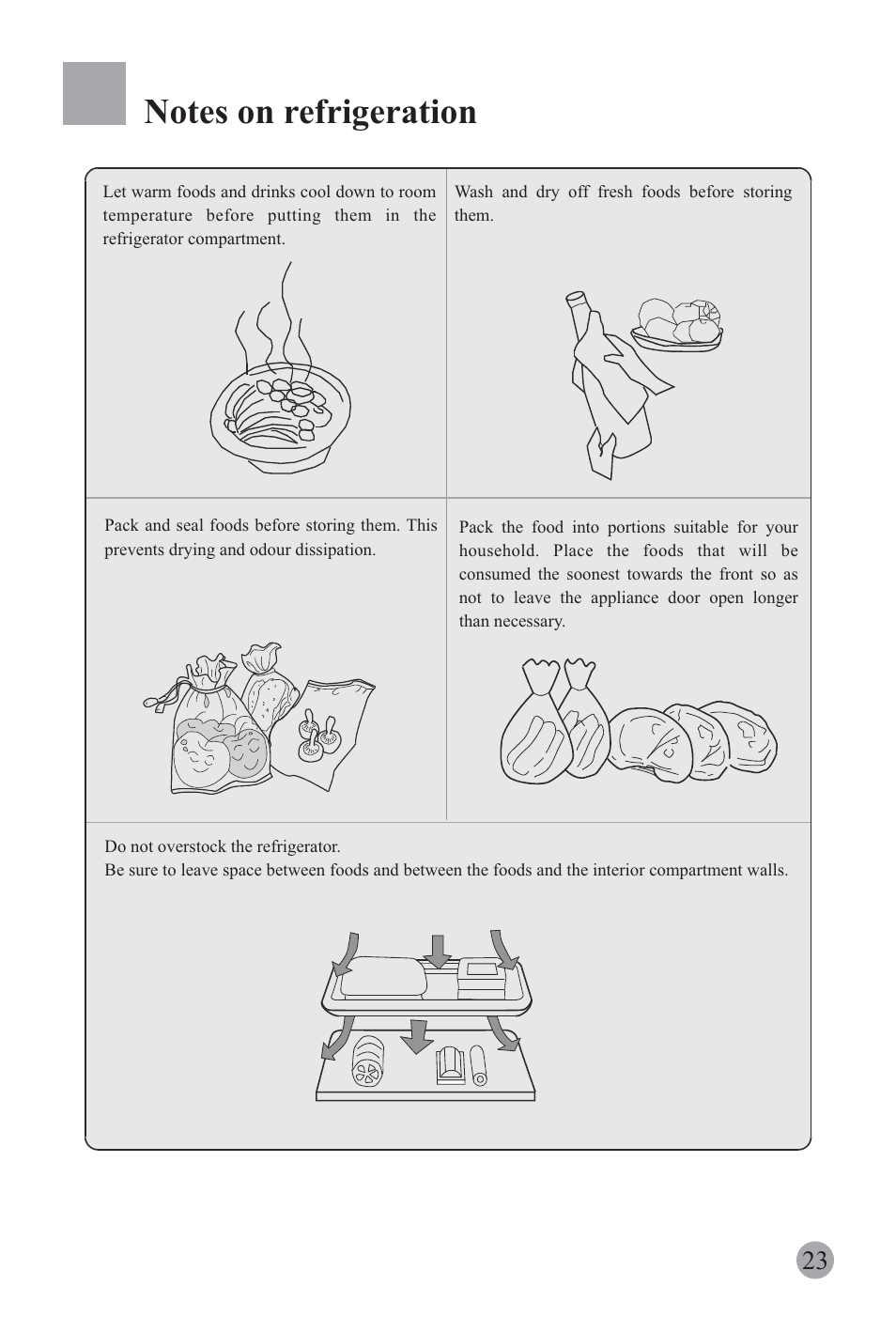 Notes on refrigeration

Let warm foods and drinks cool down to room temperature before putting them in the refrigerator compartment.

Wash and dry off fresh foods before storing them.

Pack and seal foods before storing them. This prevents drying and odour dissipation.

Pack the food into portions suitable for your household. Place the foods that will be consumed the soonest towards the front so as not to leave the appliance door open longer than necessary.

Do not overstock the refrigerator.
Be sure to leave space between foods and between the foods and the interior compartment walls.

23