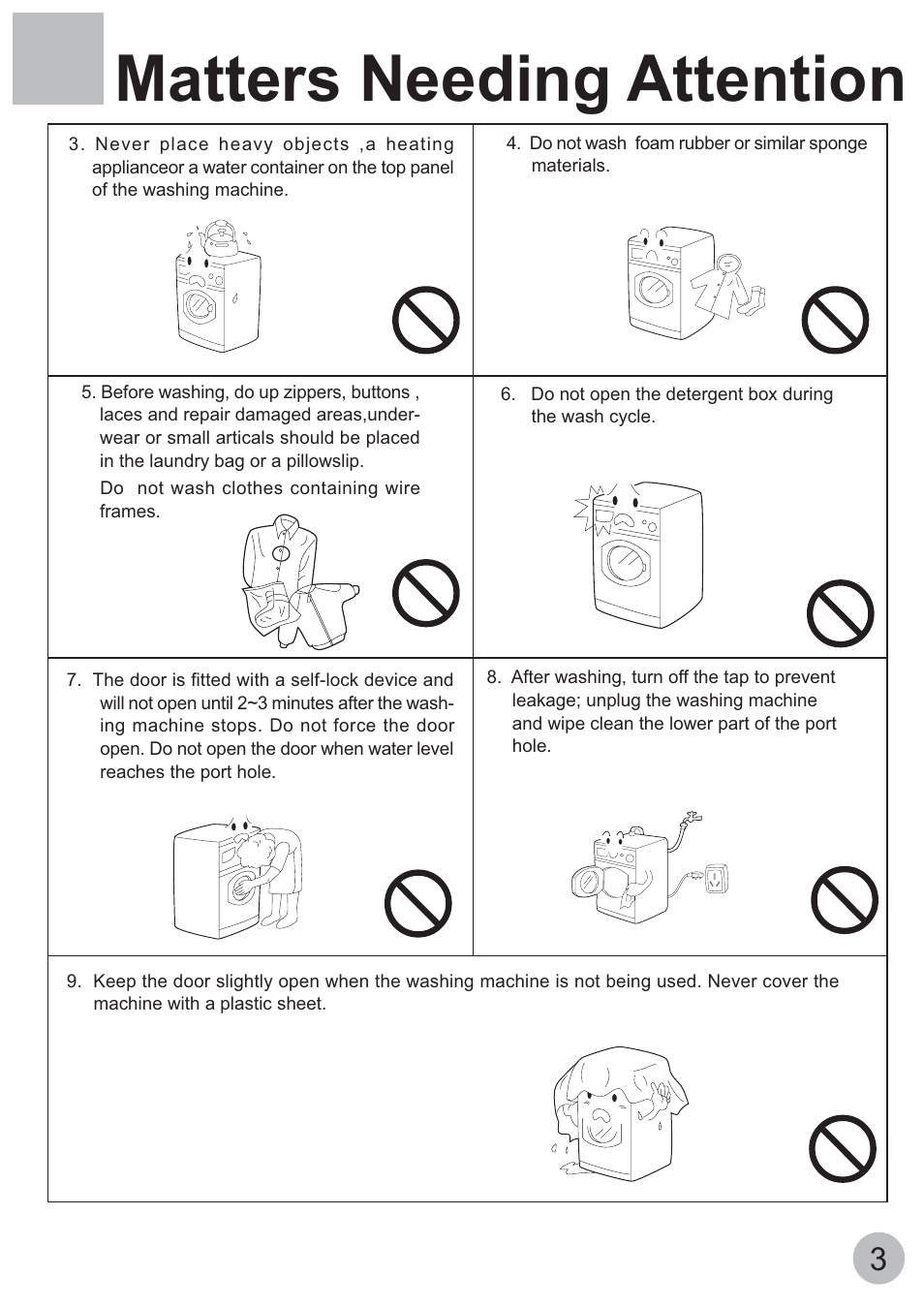 Matters Needing Attention

3. Never place heavy objects ,a heating applianceor a water container on the top panel of the washing machine.

4. Do not wash foam rubber or similar sponge materials.

5. Before washing, do up zippers, buttons , laces and repair damaged areas,underwear or small articals should be placed in the laundry bag or a pillowslip.
Do not wash clothes containing wire frames.

6. Do not open the detergent box during the wash cycle.

7. The door is fitted with a self-lock device and will not open until 2~3 minutes after the washing machine stops. Do not force the door open. Do not open the door when water level reaches the port hole.

8. After washing, turn off the tap to prevent leakage; unplug the washing machine and wipe clean the lower part of the port hole.

9. Keep the door slightly open when the washing machine is not being used. Never cover the machine with a plastic sheet.

3