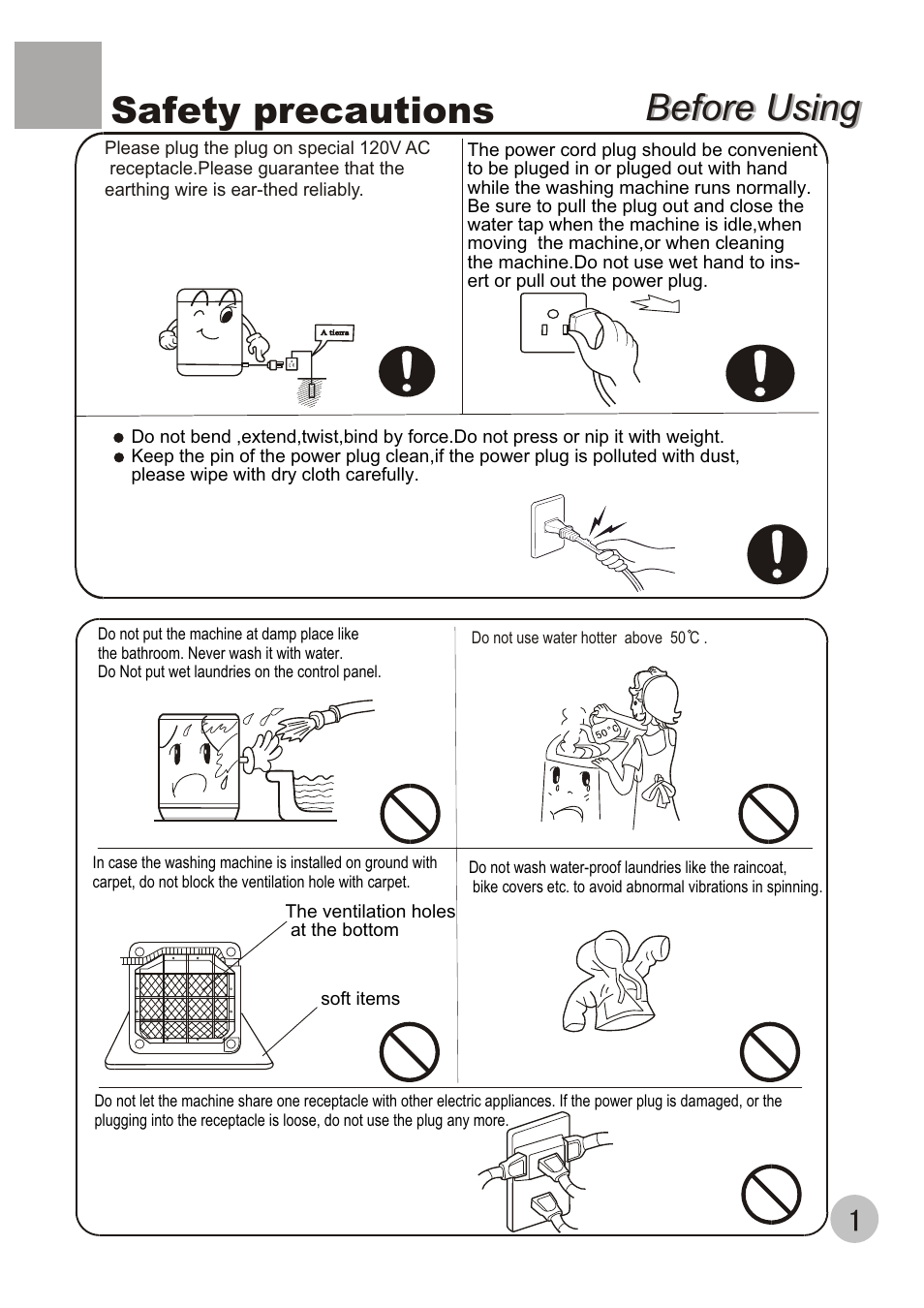 Safety precautions

Before Using

Please plug the plug on special 120V AC receptacle.Please guarantee that the earthing wire is ear-thed reliably.

A tierra

The power cord plug should be convenient to be pluged in or pluged out with hand while the washing machine runs normally. Be sure to pull the plug out and close the water tap when the machine is idle,when moving the machine,or when cleaning the machine.Do not use wet hand to insert or pull out the power plug.

● Do not bend ,extend,twist,bind by force.Do not press or nip it with weight.
● Keep the pin of the power plug clean,if the power plug is polluted with dust, please wipe with dry cloth carefully.

Do not put the machine at damp place like the bathroom. Never wash it with water. Do Not put wet laundries on the control panel.

Do not use water hotter above 50℃ .

50°C

In case the washing machine is installed on ground with carpet, do not block the ventilation hole with carpet.

The ventilation holes at the bottom

soft items

Do not wash water-proof laundries like the raincoat, bike covers etc. to avoid abnormal vibrations in spinning.

Do not let the machine share one receptacle with other electric appliances. If the power plug is damaged, or the plugging into the receptacle is loose, do not use the plug any more.

1