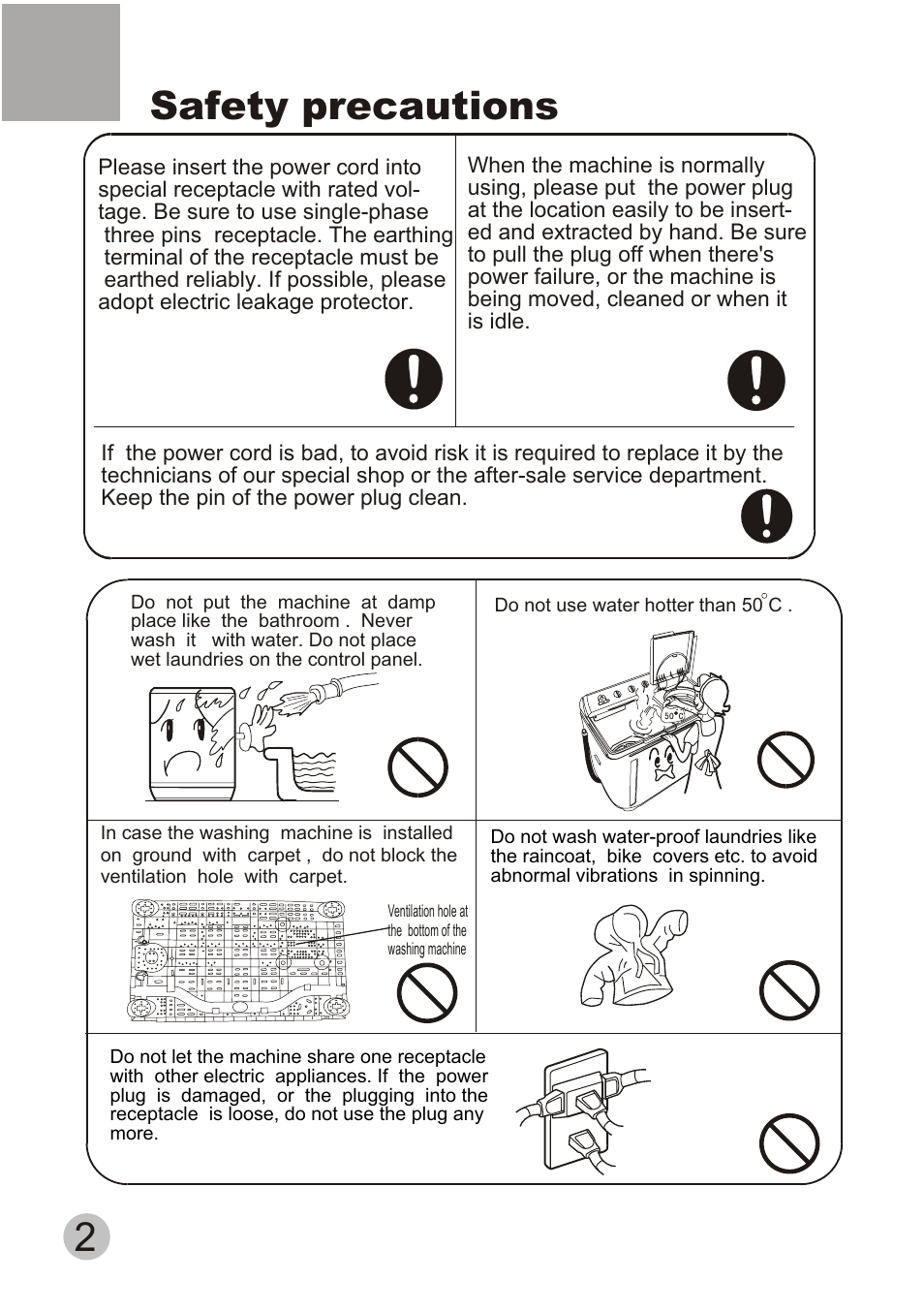 Safety precautions

Please insert the power cord into special receptacle with rated voltage. Be sure to use single-phase three pins receptacle. The earthing terminal of the receptacle must be earthed reliably. If possible, please adopt electric leakage protector.

When the machine is normally using, please put the power plug at the location easily to be inserted and extracted by hand. Be sure to pull the plug off when there's power failure, or the machine is being moved, cleaned or when it is idle.

If the power cord is bad, to avoid risk it is required to replace it by the technicians of our special shop or the after-sale service department. Keep the pin of the power plug clean.

Do not put the machine at damp place like the bathroom . Never wash it with water. Do not place wet laundries on the control panel.

Do not use water hotter than 50°C .

50°C

In case the washing machine is installed on ground with carpet , do not block the ventilation hole with carpet.

Ventilation hole at the bottom of the washing machine

Do not wash water-proof laundries like the raincoat, bike covers etc. to avoid abnormal vibrations in spinning.

Do not let the machine share one receptacle with other electric appliances. If the power plug is damaged, or the plugging into the receptacle is loose, do not use the plug any more.

2