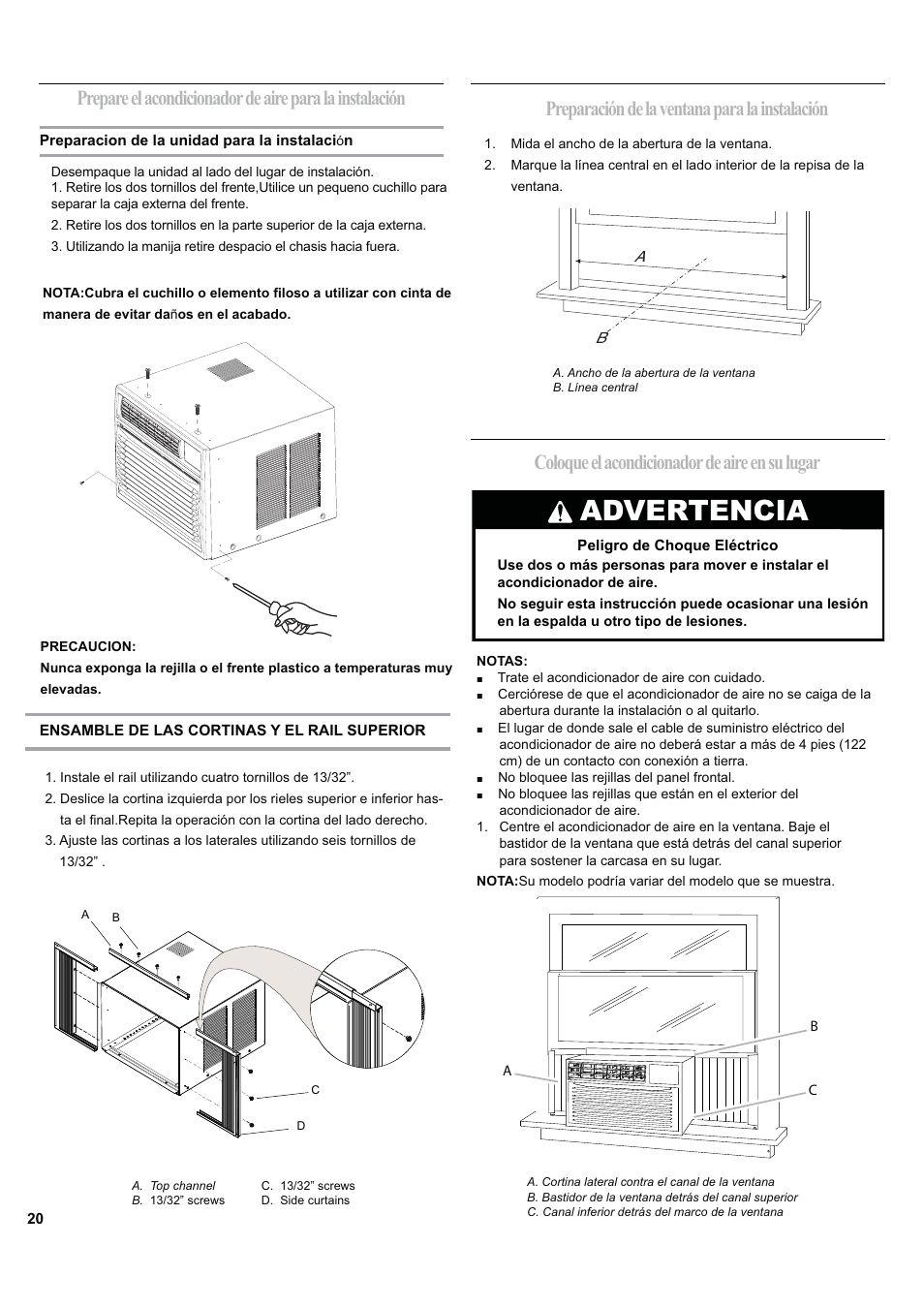 Prepare el acondicionador de aire para la instalación

Preparacion de la unidad para la instalación

Desempaque la unidad al lado del lugar de instalación.
1. Retire los dos tornillos del frente,Utilice un pequeno cuchillo para separar la caja externa del frente.
2. Retire los dos tornillos en la parte superior de la caja externa.
3. Utilizando la manija retire despacio el chasis hacia fuera.

NOTA:Cubra el cuchillo o elemento filoso a utilizar con cinta de manera de evitar daños en el acabado.

PRECAUCION:
Nunca exponga la rejilla o el frente plastico a temperaturas muy elevadas.

ENSAMBLE DE LAS CORTINAS Y EL RAIL SUPERIOR

1. Instale el rail utilizando cuatro tornillos de 13/32”.
2. Deslice la cortina izquierda por los rieles superior e inferior hasta el final.Repita la operación con la cortina del lado derecho.
3. Ajuste las cortinas a los laterales utilizando seis tornillos de 13/32” .

A B C D

A. Top channel
B. 13/32” screws
C. 13/32” screws
D. Side curtains

20

Preparación de la ventana para la instalación

1. Mida el ancho de la abertura de la ventana.
2. Marque la línea central en el lado interior de la repisa de la ventana.

A
B

A. Ancho de la abertura de la ventana
B. Línea central

Coloque el acondicionador de aire en su lugar

ADVERTENCIA

Peligro de Choque Eléctrico
Use dos o más personas para mover e instalar el acondicionador de aire.
No seguir esta instrucción puede ocasionar una lesión en la espalda u otro tipo de lesiones.

NOTAS:
■ Trate el acondicionador de aire con cuidado.
■ Cerciórese de que el acondicionador de aire no se caiga de la abertura durante la instalación o al quitarlo.
■ El lugar de donde sale el cable de suministro eléctrico del acondicionador de aire no deberá estar a más de 4 pies (122 cm) de un contacto con conexión a tierra.
■ No bloquee las rejillas del panel frontal.
■ No bloquee las rejillas que están en el exterior del acondicionador de aire.
1. Centre el acondicionador de aire en la ventana. Baje el bastidor de la ventana que está detrás del canal superior para sostener la carcasa en su lugar.

NOTA:Su modelo podría variar del modelo que se muestra.

A B C

A. Cortina lateral contra el canal de la ventana
B. Bastidor de la ventana detrás del canal superior
C. Canal inferior detrás del marco de la ventana