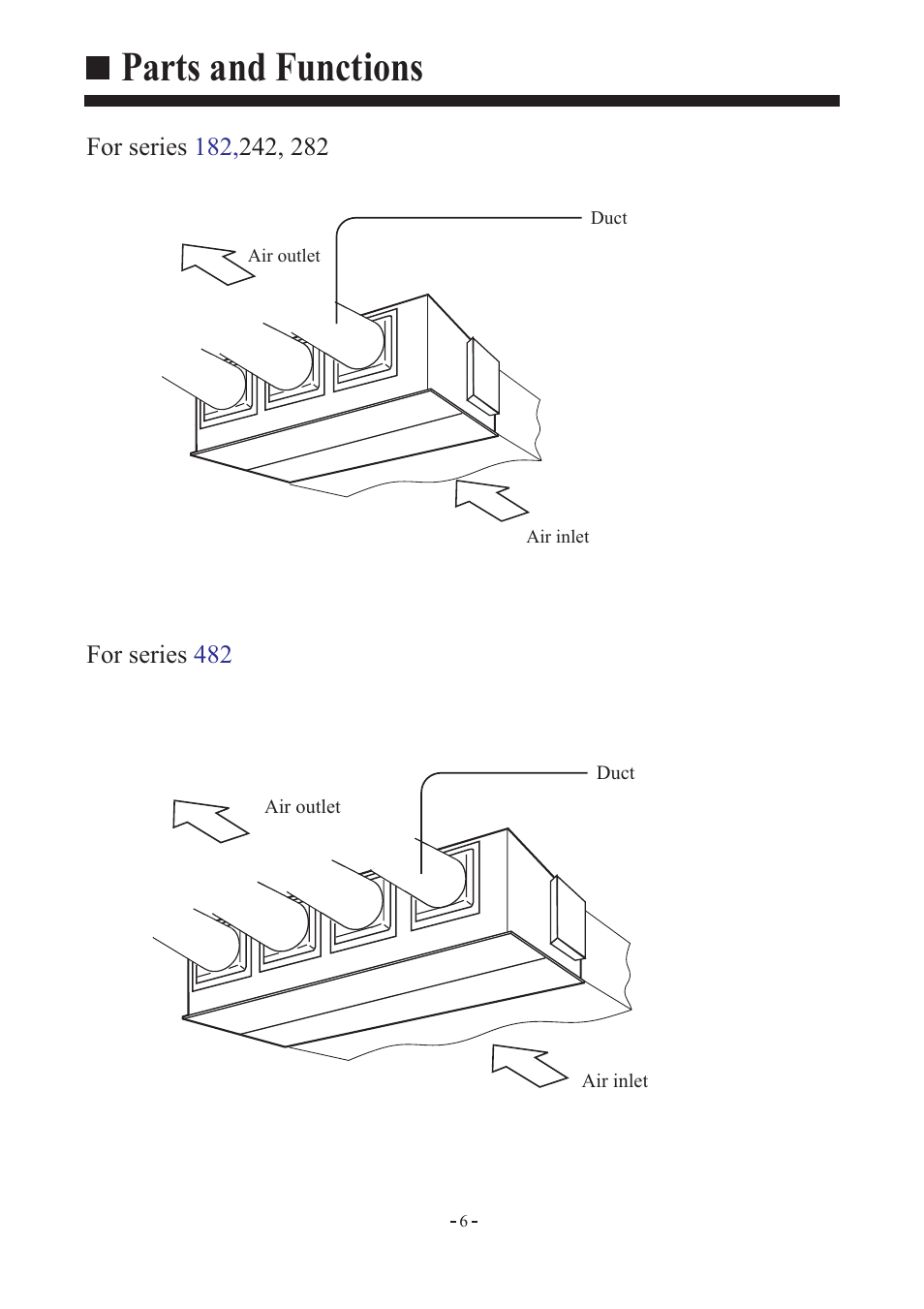 ■ Parts and Functions

For series 182,242, 282

Duct

Air outlet

Air inlet

For series 482

Duct

Air outlet

Air inlet

- 6 -