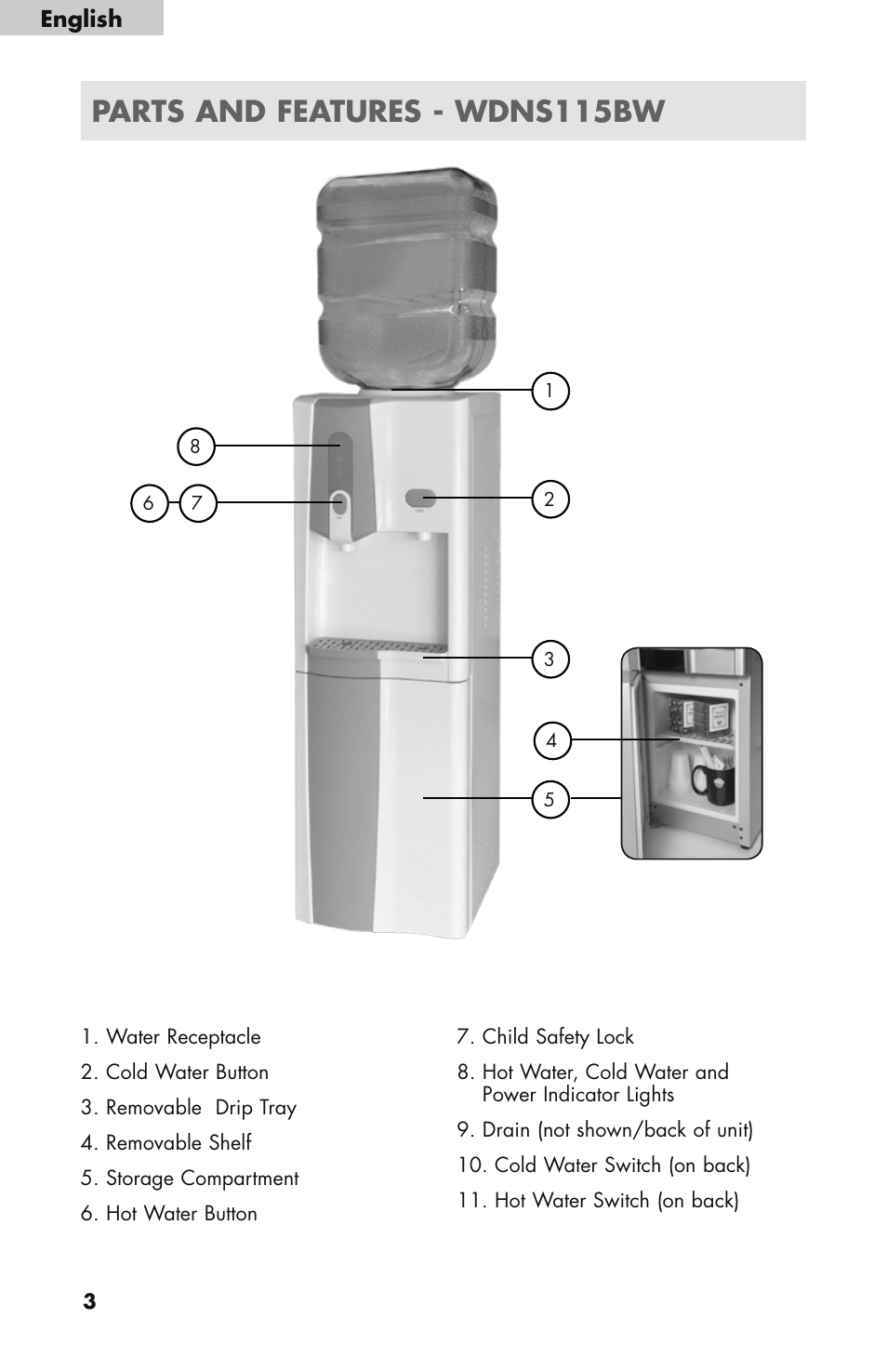 English

PARTS AND FEATURES - WDNS115BW

1

8

6 7

2

3

4

5

1. Water Receptacle

2. Cold Water Button

3. Removable Drip Tray

4. Removable Shelf

5. Storage Compartment

6. Hot Water Button

7. Child Safety Lock

8. Hot Water, Cold Water and Power Indicator Lights

9. Drain (not shown/back of unit)

10. Cold Water Switch (on back)

11. Hot Water Switch (on back)

3