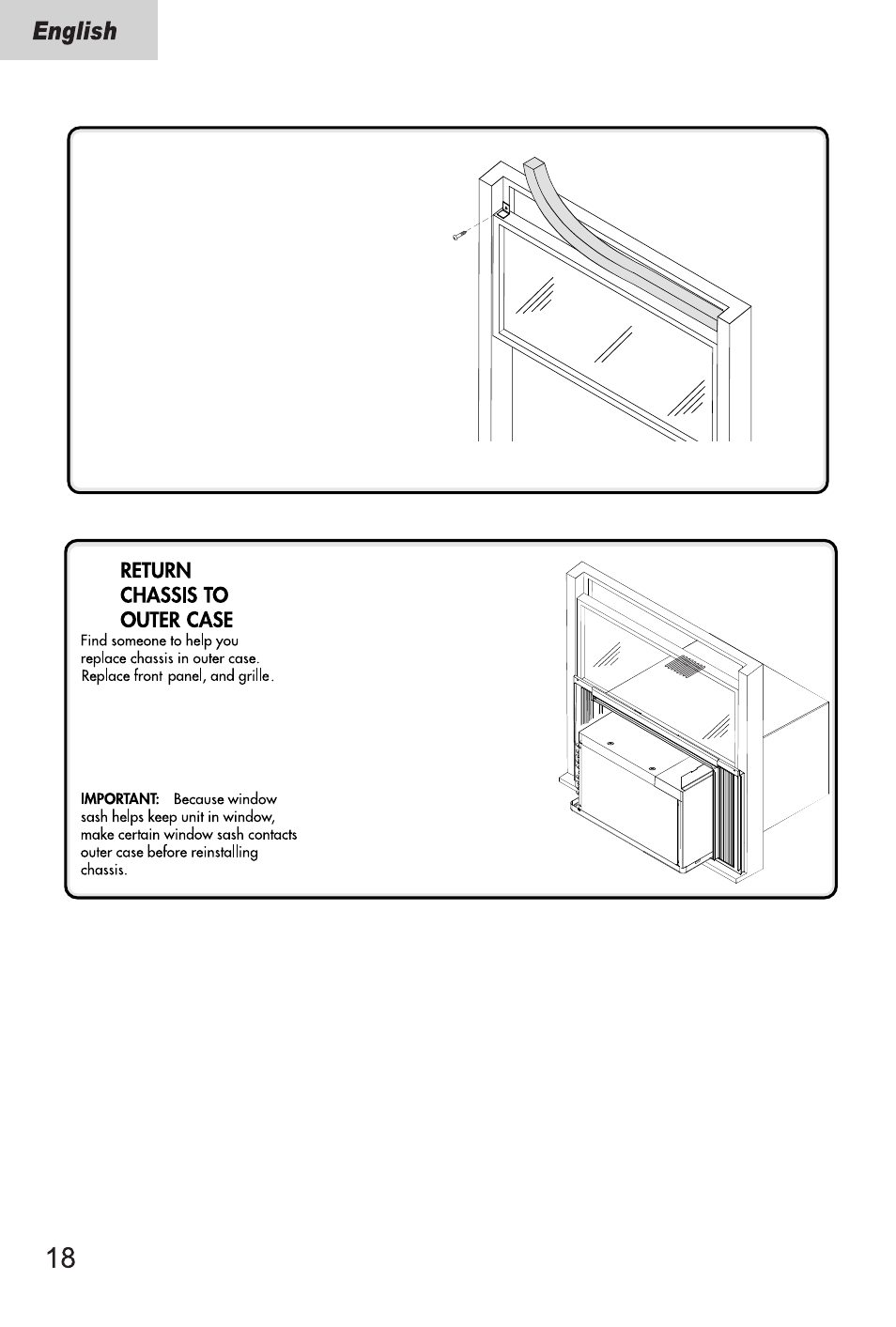 English

RETURN CHASSIS TO OUTER CASE

Find someone to help you replace chassis in outer case. Replace front panel, and grille.

IMPORTANT: Because window sash helps keep unit in window, make certain window sash contacts outer case before reinstalling chassis.

18