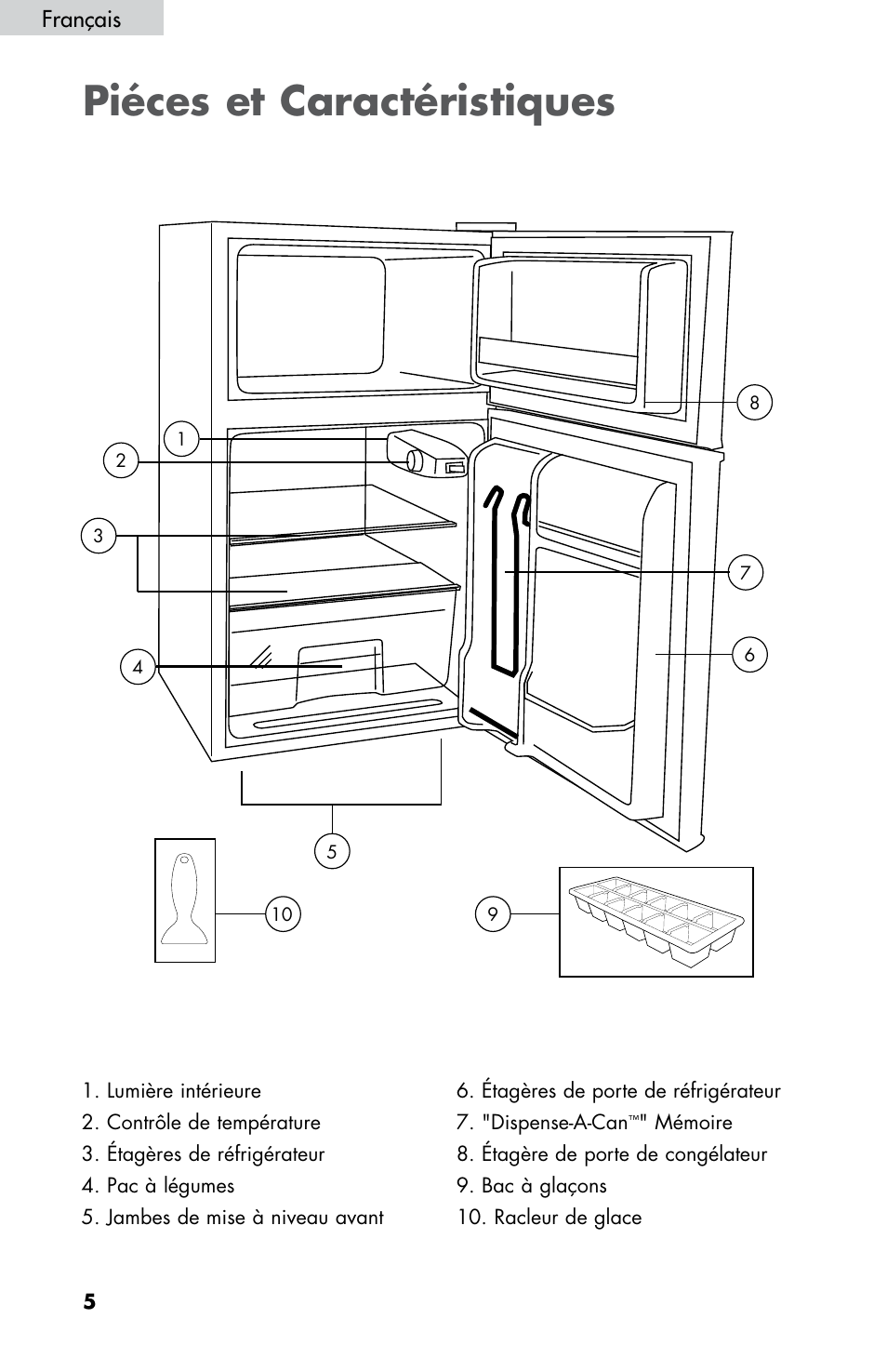 Français

Piéces et Caractéristiques

1
2
3
4
5
6
7
8
9
10

1. Lumière intérieure
2. Contrôle de température
3. Étagères de réfrigérateur
4. Pac à légumes
5. Jambes de mise à niveau avant

6. Étagères de porte de réfrigérateur
7. "Dispense-A-Can™" Mémoire
8. Étagère de porte de congélateur
9. Bac à glaçons
10. Racleur de glace

5