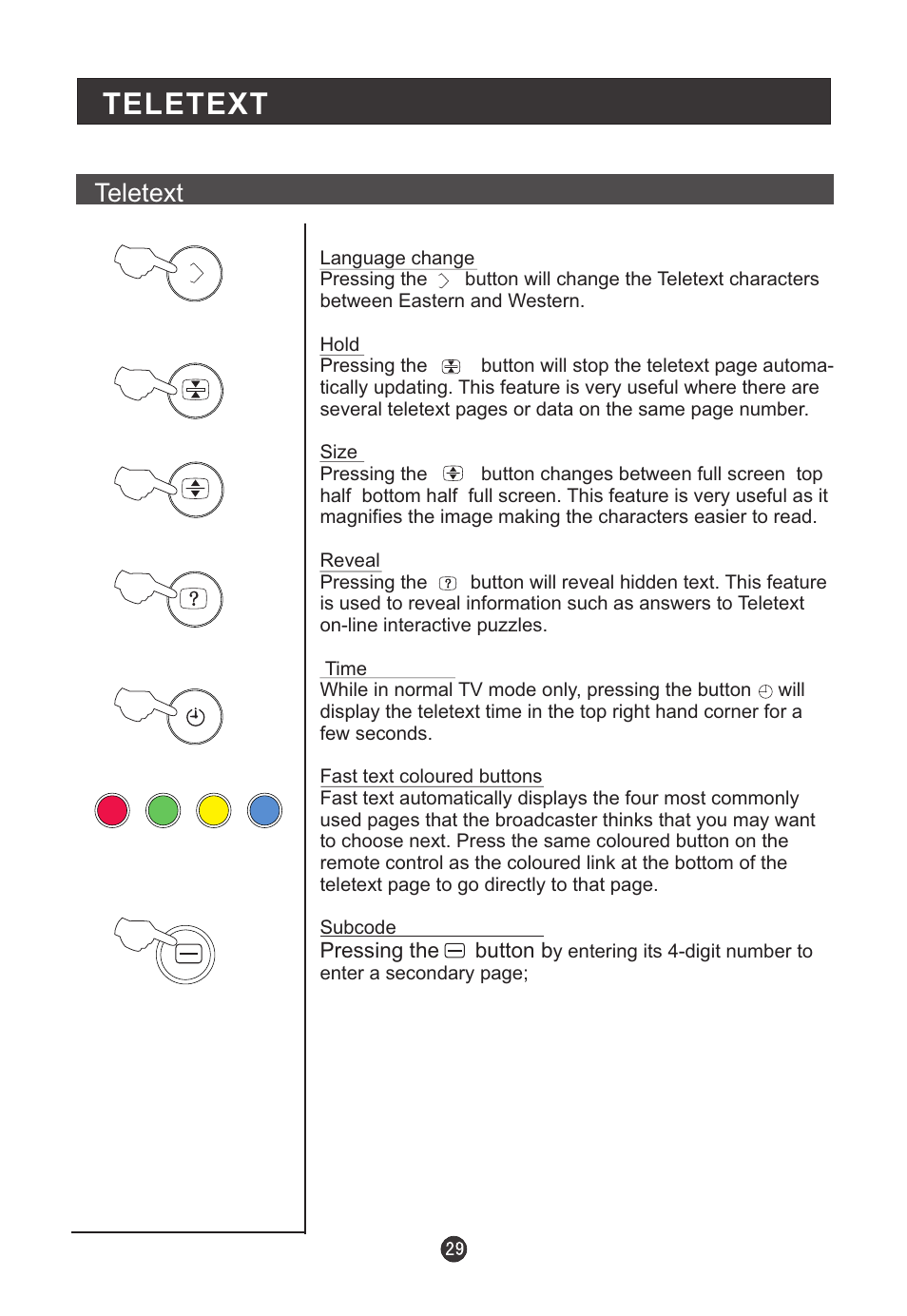 TELETEXT

Teletext

?

Language change
Pressing the button will change the Teletext characters between Eastern and Western.

Hold
Pressing the button will stop the teletext page automatically updating. This feature is very useful where there are several teletext pages or data on the same page number.

Size
Pressing the button changes between full screen top half bottom half full screen. This feature is very useful as it magnifies the image making the characters easier to read.

Reveal
Pressing the ? button will reveal hidden text. This feature is used to reveal information such as answers to Teletext on-line interactive puzzles.

Time
While in normal TV mode only, pressing the button will display the teletext time in the top right hand corner for a few seconds.

Fast text coloured buttons
Fast text automatically displays the four most commonly used pages that the broadcaster thinks that you may want to choose next. Press the same coloured button on the remote control as the coloured link at the bottom of the teletext page to go directly to that page.

Subcode
Pressing the button by entering its 4-digit number to enter a secondary page;

29