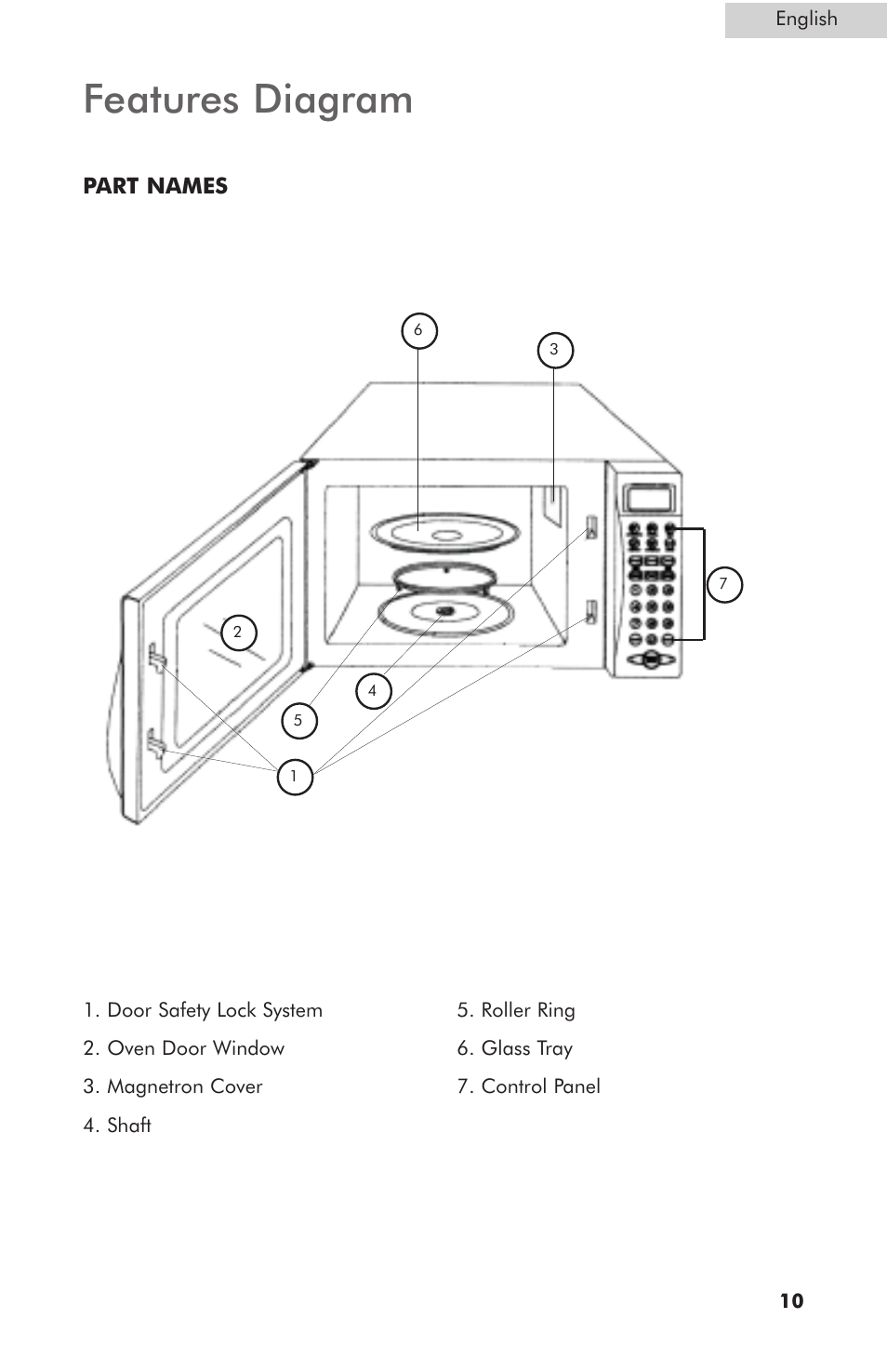 English

Features Diagram

PART NAMES

6

3

7

2

4

5

1

1. Door Safety Lock System

2. Oven Door Window

3. Magnetron Cover

4. Shaft

5. Roller Ring

6. Glass Tray

7. Control Panel

10