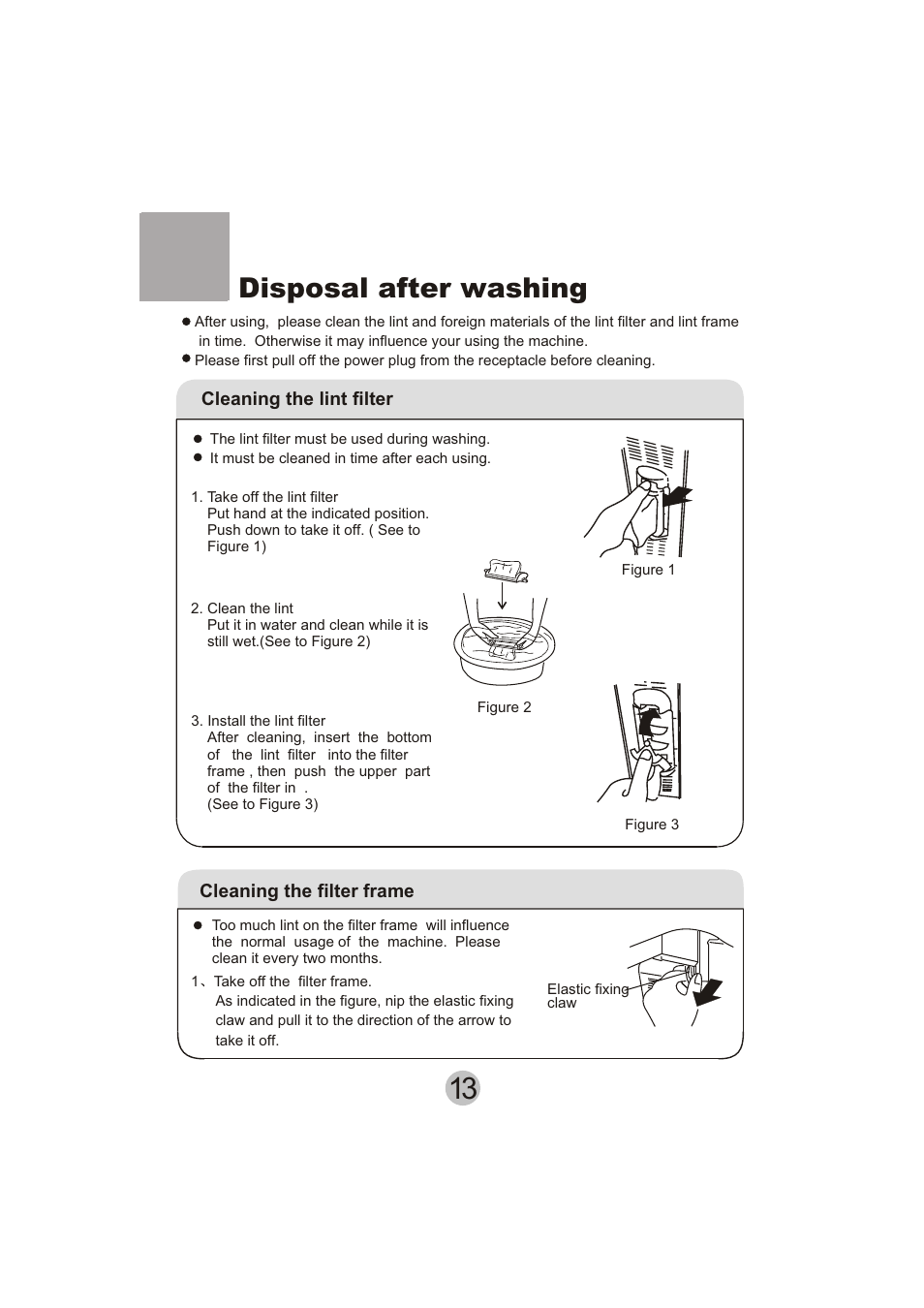 Disposal after washing

● After using, please clean the lint and foreign materials of the lint filter and lint frame in time. Otherwise it may influence your using the machine.
● Please first pull off the power plug from the receptacle before cleaning.

Cleaning the lint filter

● The lint filter must be used during washing.
● It must be cleaned in time after each using.

1. Take off the lint filter
Put hand at the indicated position. Push down to take it off. ( See to Figure 1)

Figure 1

2. Clean the lint
Put it in water and clean while it is still wet.(See to Figure 2)

Figure 2

3. Install the lint filter
After cleaning, insert the bottom of the lint filter into the filter frame , then push the upper part of the filter in .
(See to Figure 3)

Figure 3

Cleaning the filter frame

● Too much lint on the filter frame will influence the normal usage of the machine. Please clean it every two months.
1、Take off the filter frame.
As indicated in the figure, nip the elastic fixing claw and pull it to the direction of the arrow to take it off.

Elastic fixing claw

13