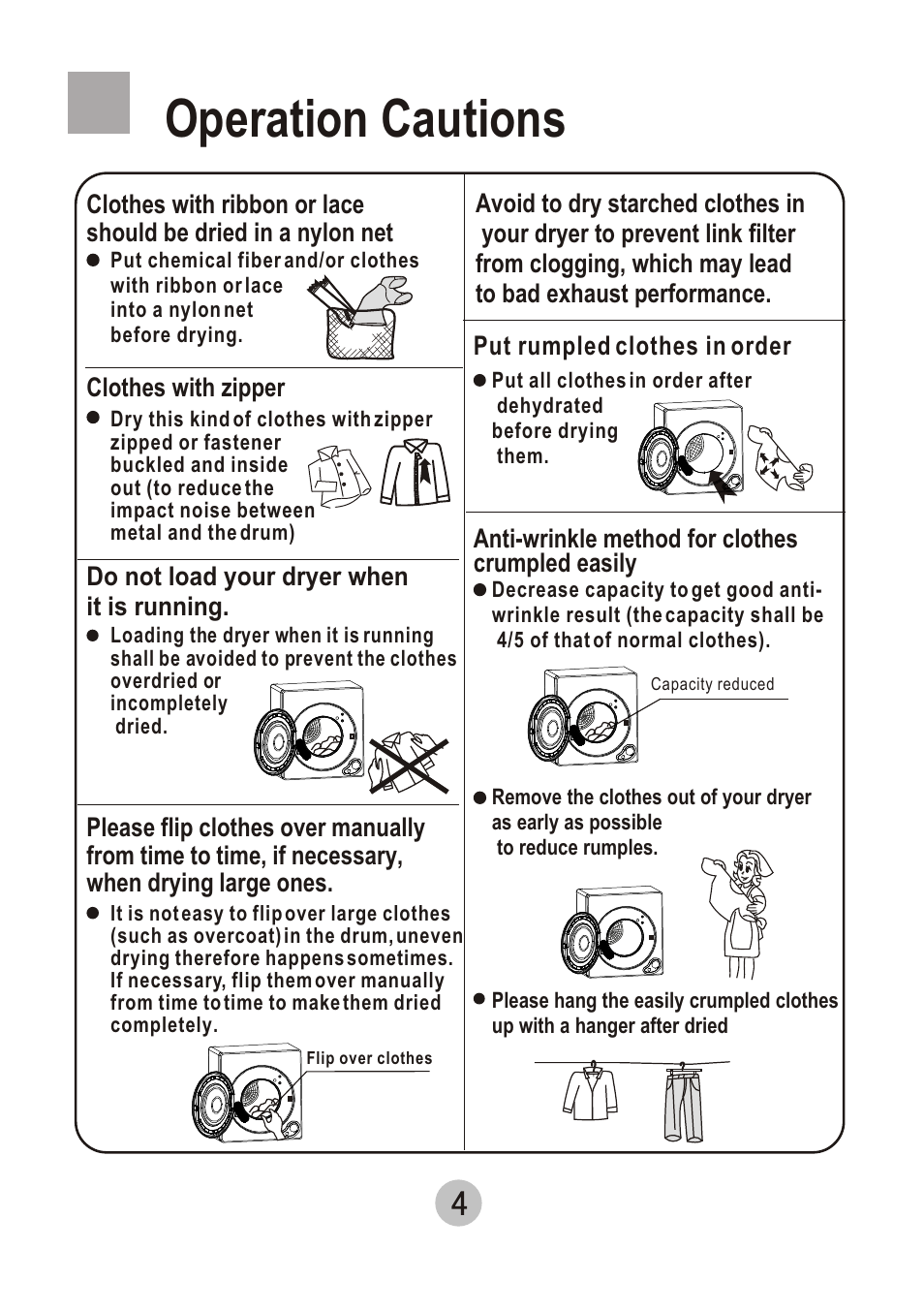 Operation Cautions

Clothes with ribbon or lace should be dried in a nylon net
● Put chemical fiber and/or clothes with ribbon or lace into a nylon net before drying.

Clothes with zipper
● Dry this kind of clothes with zipper zipped or fastener buckled and inside out (to reduce the impact noise between metal and the drum)

Do not load your dryer when it is running.
● Loading the dryer when it is running shall be avoided to prevent the clothes overdried or incompletely dried.

Please flip clothes over manually from time to time, if necessary, when drying large ones.
● It is not easy to flip over large clothes (such as overcoat) in the drum, uneven drying therefore happens sometimes. If necessary, flip them over manually from time to time to make them dried completely.

Flip over clothes

Avoid to dry starched clothes in your dryer to prevent link filter from clogging, which may lead to bad exhaust performance.

Put rumpled clothes in order
● Put all clothes in order after dehydrated before drying them.

Anti-wrinkle method for clothes crumpled easily
● Decrease capacity to get good anti-wrinkle result (the capacity shall be 4/5 of that of normal clothes).

Capacity reduced

● Remove the clothes out of your dryer as early as possible to reduce rumples.

● Please hang the easily crumpled clothes up with a hanger after dried

4