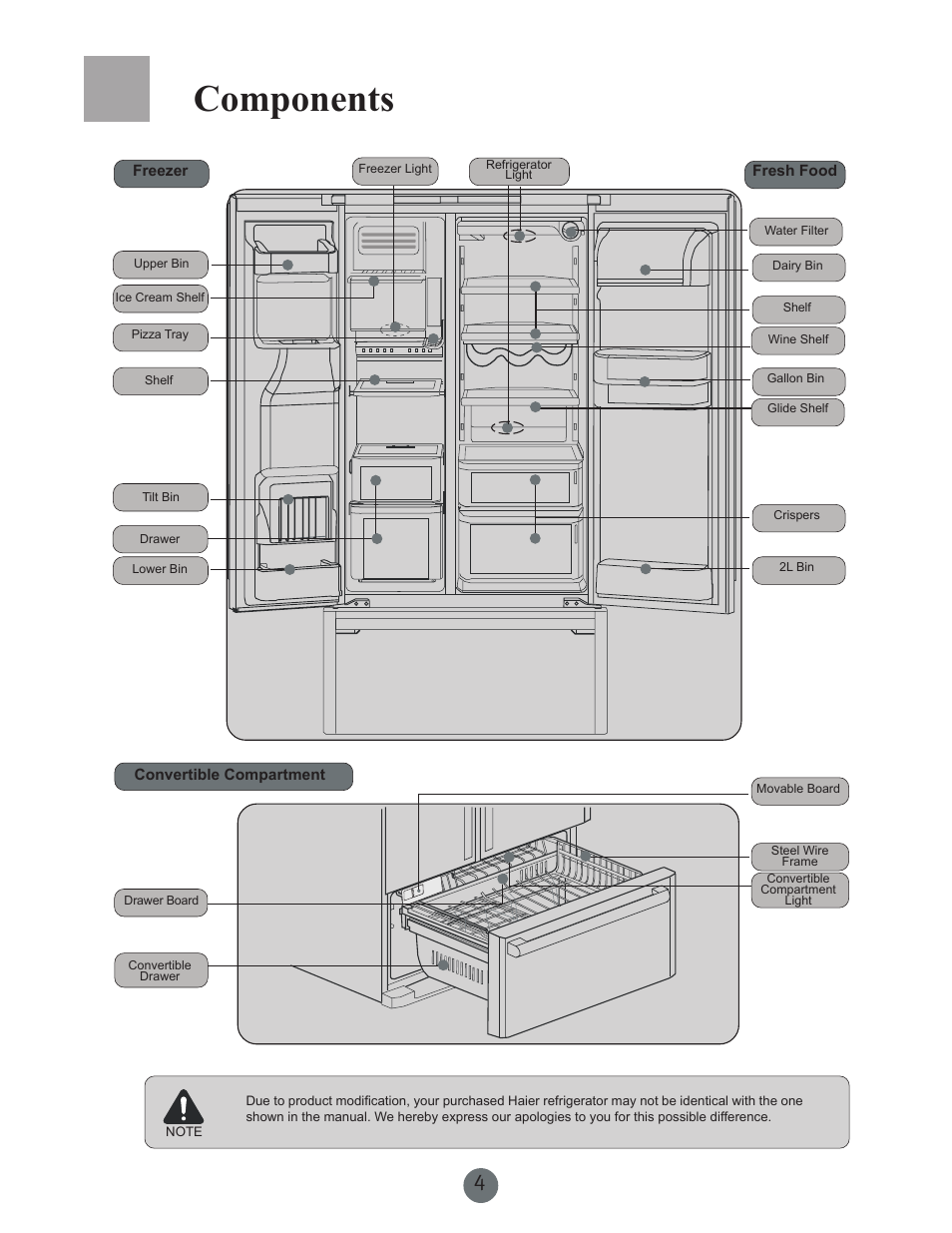 Components

Freezer

Freezer Light

Refrigerator Light

Fresh Food

Upper Bin

Ice Cream Shelf

Pizza Tray

Shelf

Tilt Bin

Drawer

Lower Bin

Water Filter

Dairy Bin

Shelf

Wine Shelf

Gallon Bin

Glide Shelf

Crispers

2L Bin

Convertible Compartment

Movable Board

Steel Wire Frame

Convertible Compartment Light

Drawer Board

Convertible Drawer

NOTE

Due to product modification, your purchased Haier refrigerator may not be identical with the one shown in the manual. We hereby express our apologies to you for this possible difference.

4