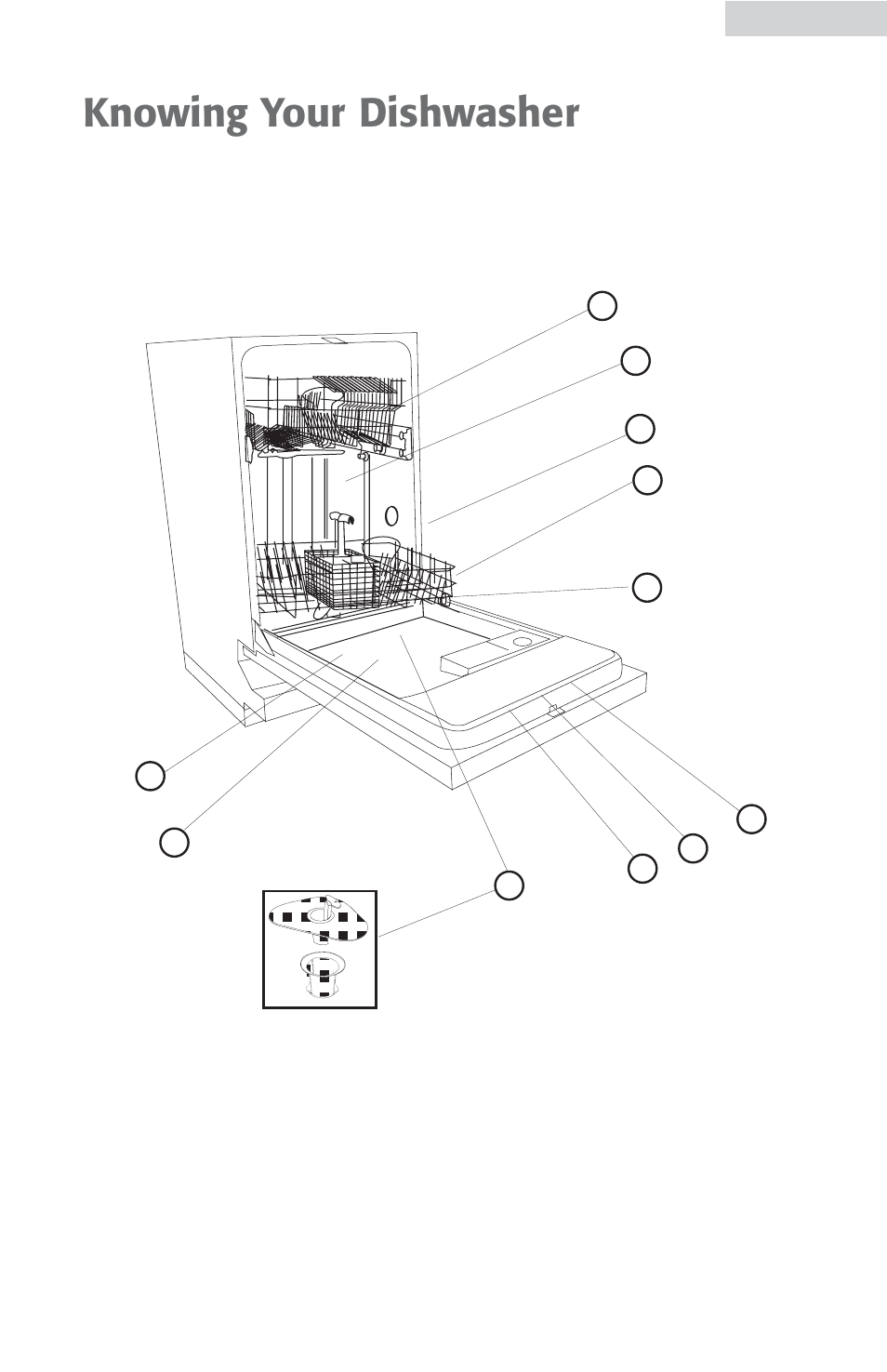 Knowing Your Dishwasher