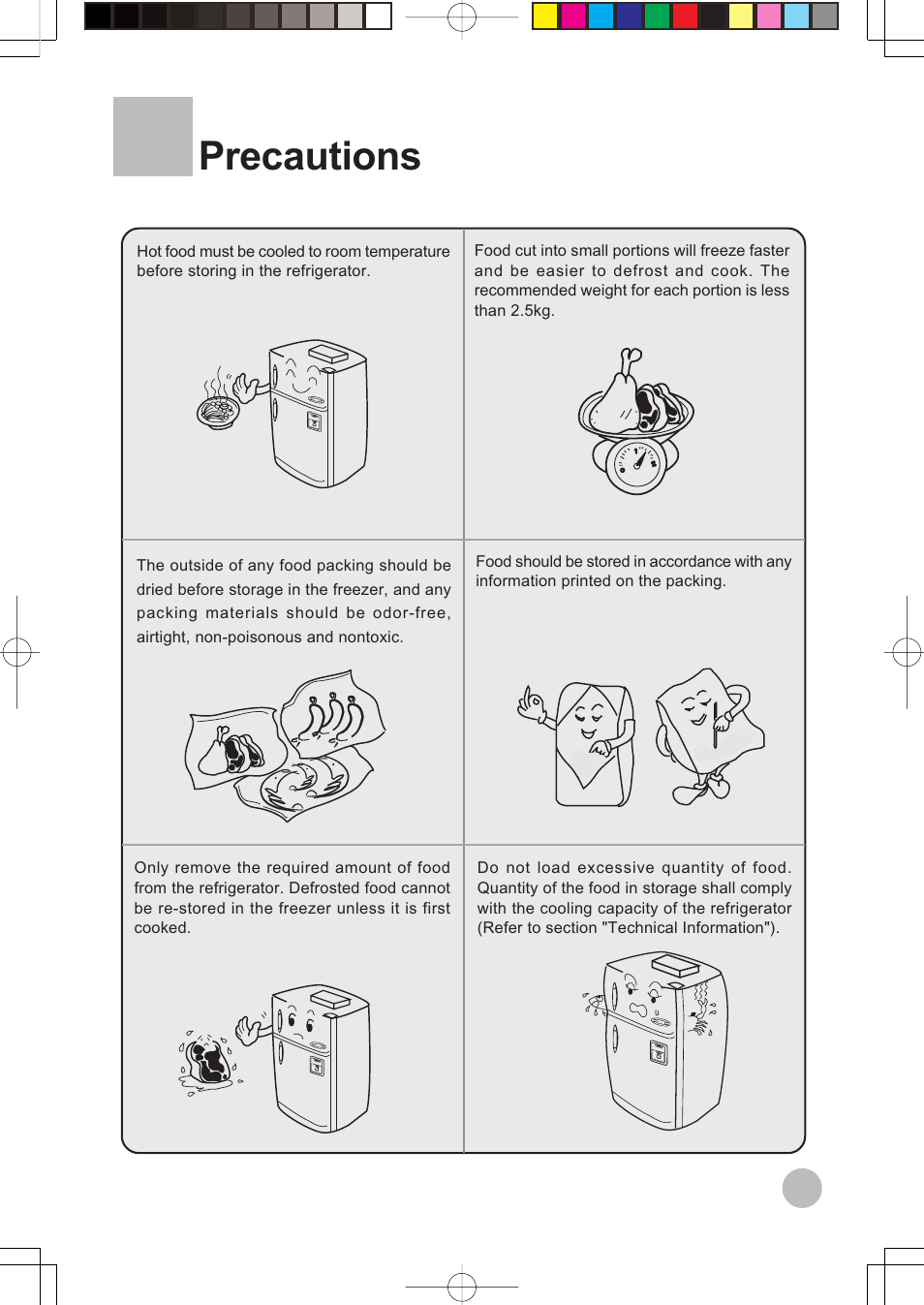 Precautions

Hot food must be cooled to room temperature before storing in the refrigerator.

Food cut into small portions will freeze faster and be easier to defrost and cook. The recommended weight for each portion is less than 2.5kg.

The outside of any food packing should be dried before storage in the freezer, and any packing materials should be odor-free, airtight, non-poisonous and nontoxic.

Food should be stored in accordance with any information printed on the packing.

Only remove the required amount of food from the refrigerator. Defrosted food cannot be re-stored in the freezer unless it is first cooked.

Do not load excessive quantity of food. Quantity of the food in storage shall comply with the cooling capacity of the refrigerator (Refer to section "Technical Information").