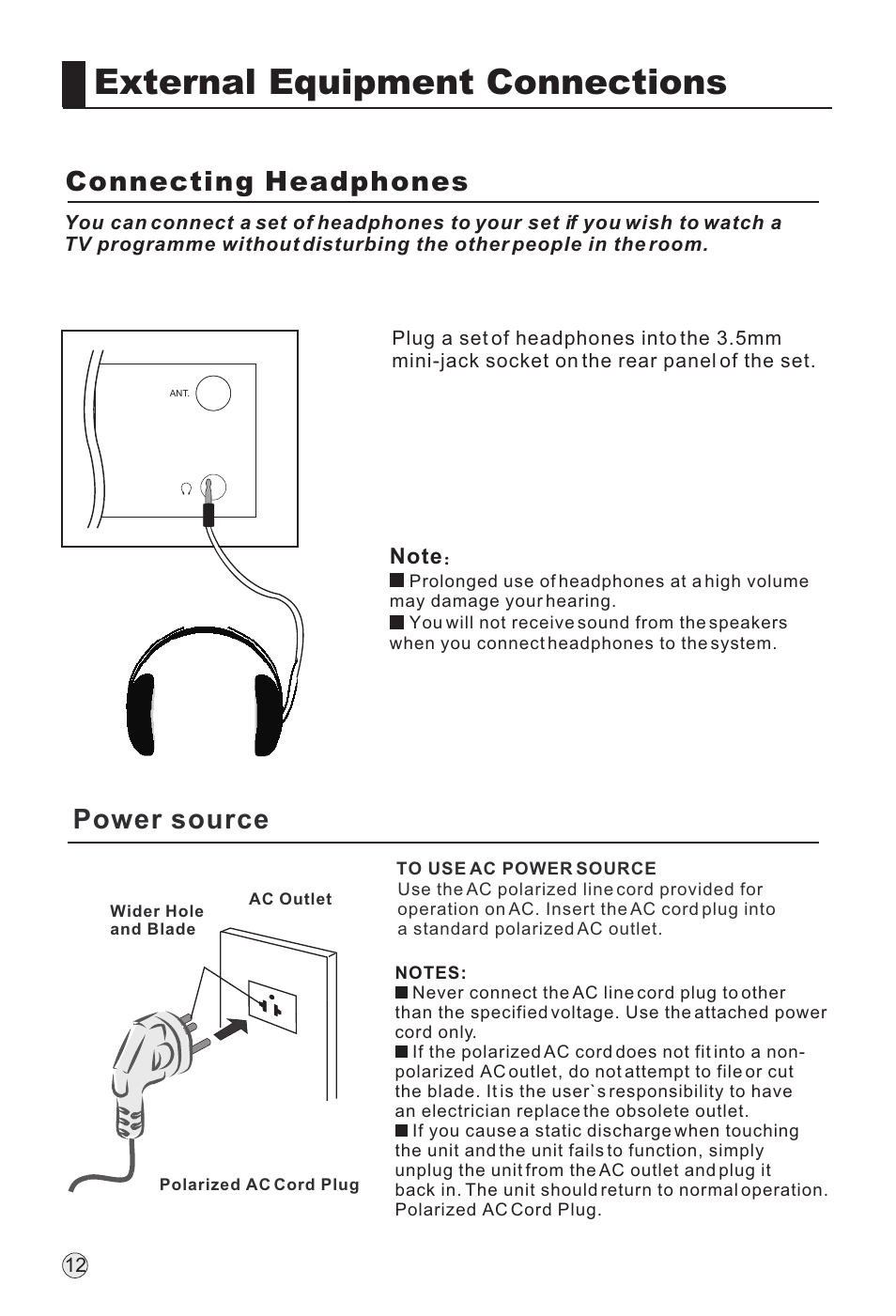 External Equipment Connections

Connecting Headphones

You can connect a set of headphones to your set if you wish to watch a TV programme without disturbing the other people in the room.

ANT.

Plug a set of headphones into the 3.5mm mini-jack socket on the rear panel of the set.

Note：
■ Prolonged use of headphones at a high volume may damage your hearing.
■ You will not receive sound from the speakers when you connect headphones to the system.

Power source

Wider Hole and Blade

AC Outlet

Polarized AC Cord Plug

TO USE AC POWER SOURCE
Use the AC polarized line cord provided for operation on AC. Insert the AC cord plug into a standard polarized AC outlet.

NOTES:
■ Never connect the AC line cord plug to other than the specified voltage. Use the attached power cord only.
■ If the polarized AC cord does not fit into a non-polarized AC outlet, do not attempt to file or cut the blade. It is the user`s responsibility to have an electrician replace the obsolete outlet.
■ If you cause a static discharge when touching the unit and the unit fails to function, simply unplug the unit from the AC outlet and plug it back in. The unit should return to normal operation. Polarized AC Cord Plug.

12