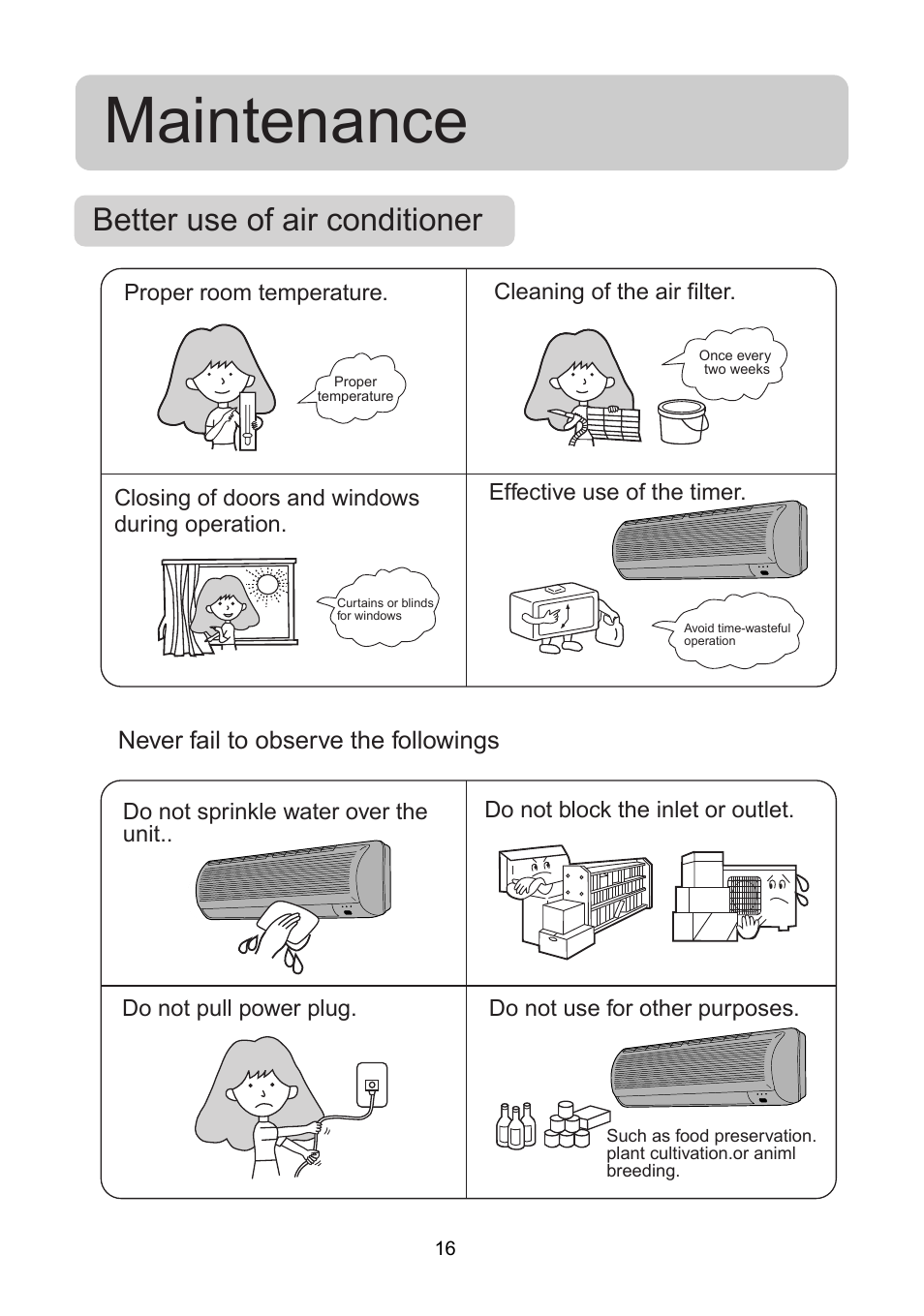 Maintenance

Better use of air conditioner

Proper room temperature.

Proper temperature

Cleaning of the air filter.

Once every two weeks

Closing of doors and windows during operation.

Curtains or blinds for windows

Effective use of the timer.

Avoid time-wasteful operation

Never fail to observe the followings

Do not sprinkle water over the unit..

Do not block the inlet or outlet.

Do not pull power plug.

Do not use for other purposes.

Such as food preservation. plant cultivation.or animl breeding.

16