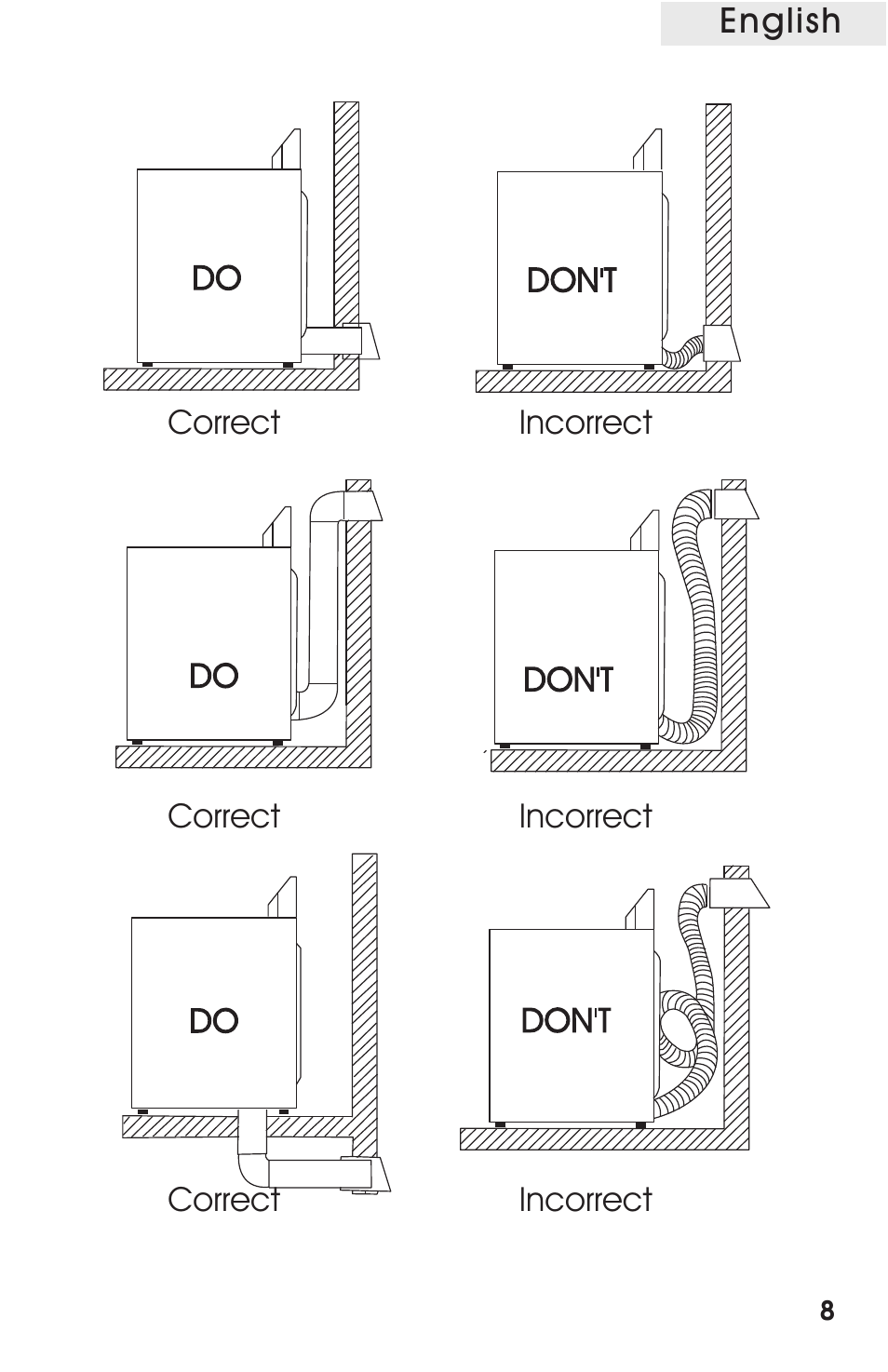 English

DO

Correct

DON'T

Incorrect

DO

Correct

DON'T

Incorrect

DO

Correct

DON'T

Incorrect

8