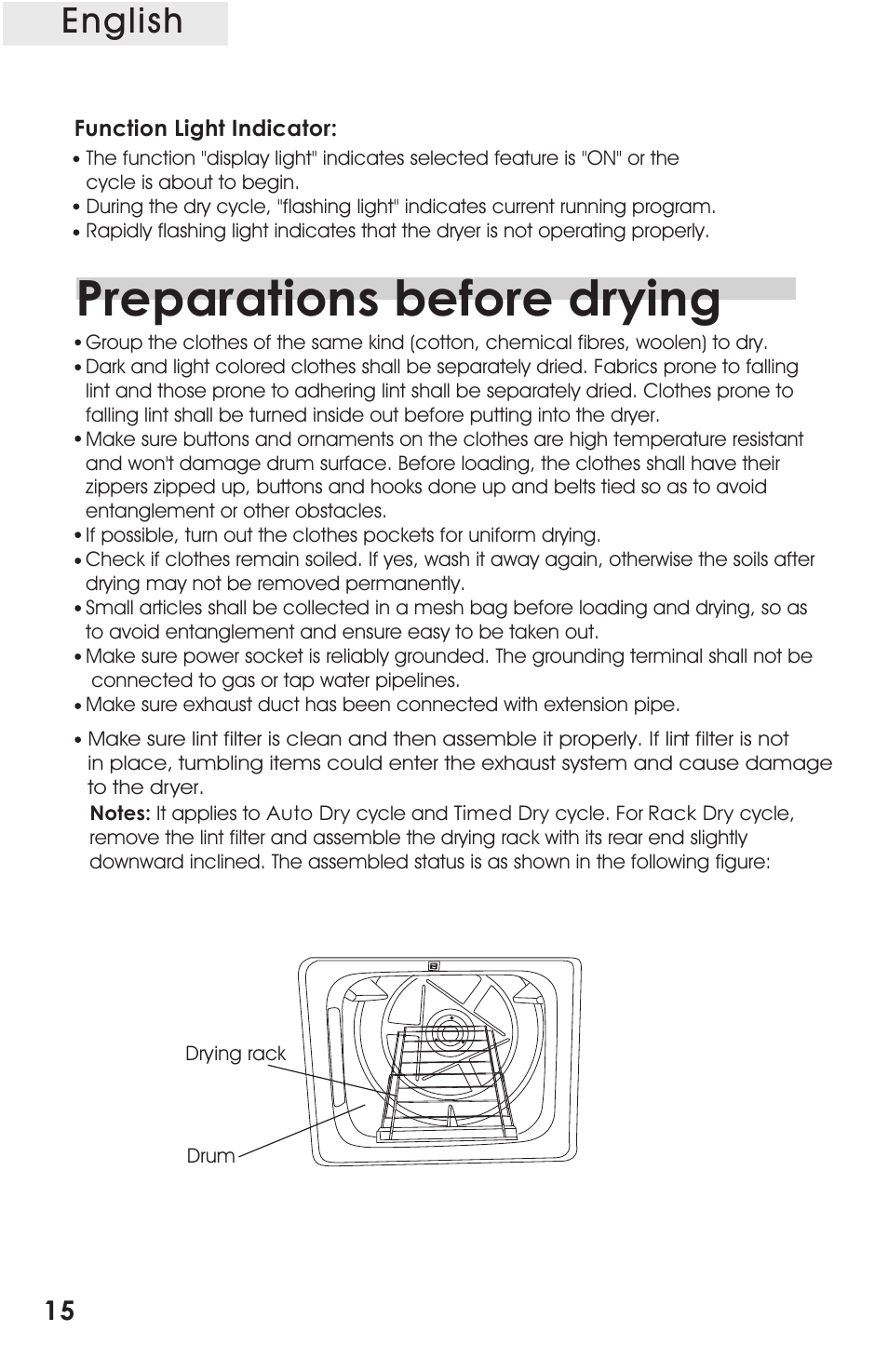 English

Function Light Indicator:

• The function "display light" indicates selected feature is "ON" or the cycle is about to begin.
• During the dry cycle, "flashing light" indicates current running program.
• Rapidly flashing light indicates that the dryer is not operating properly.

Preparations before drying

• Group the clothes of the same kind (cotton, chemical fibres, woolen) to dry.
• Dark and light colored clothes shall be separately dried. Fabrics prone to falling lint and those prone to adhering lint shall be separately dried. Clothes prone to falling lint shall be turned inside out before putting into the dryer.
• Make sure buttons and ornaments on the clothes are high temperature resistant and won't damage drum surface. Before loading, the clothes shall have their zippers zipped up, buttons and hooks done up and belts tied so as to avoid entanglement or other obstacles.
• If possible, turn out the clothes pockets for uniform drying.
• Check if clothes remain soiled. If yes, wash it away again, otherwise the soils after drying may not be removed permanently.
• Small articles shall be collected in a mesh bag before loading and drying, so as to avoid entanglement and ensure easy to be taken out.
• Make sure power socket is reliably grounded. The grounding terminal shall not be connected to gas or tap water pipelines.
• Make sure exhaust duct has been connected with extension pipe.

• Make sure lint filter is clean and then assemble it properly. If lint filter is not in place, tumbling items could enter the exhaust system and cause damage to the dryer.
Notes: It applies to Auto Dry cycle and Timed Dry cycle. For Rack Dry cycle, remove the lint filter and assemble the drying rack with its rear end slightly downward inclined. The assembled status is as shown in the following figure:

Drying rack

Drum

15