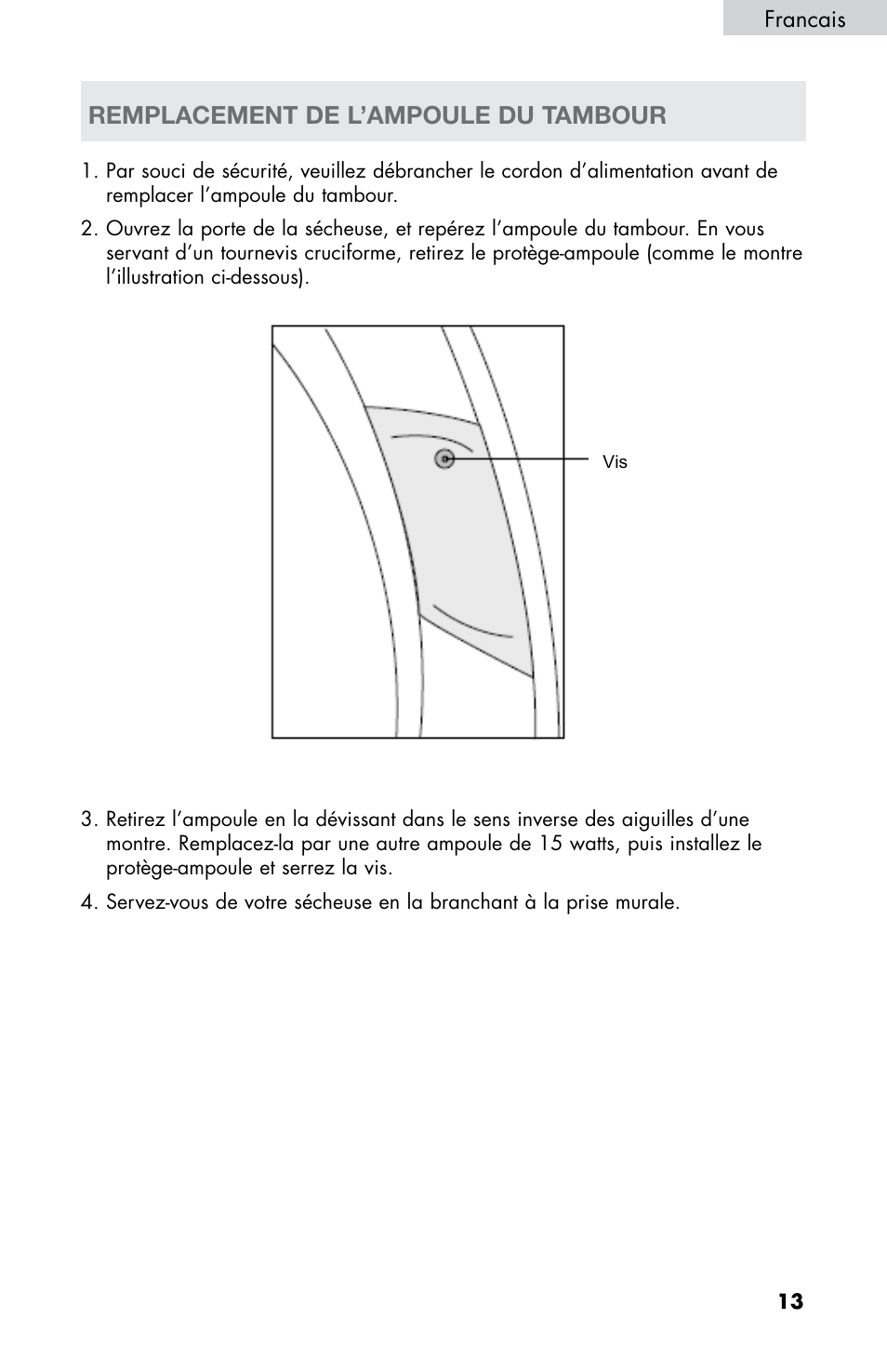 Francais

REMPLACEMENT DE L’AMPOULE DU TAMBOUR

1. Par souci de sécurité, veuillez débrancher le cordon d’alimentation avant de remplacer l’ampoule du tambour.

2. Ouvrez la porte de la sécheuse, et repérez l’ampoule du tambour. En vous servant d’un tournevis cruciforme, retirez le protège-ampoule (comme le montre l’illustration ci-dessous).

Vis

3. Retirez l’ampoule en la dévissant dans le sens inverse des aiguilles d’une montre. Remplacez-la par une autre ampoule de 15 watts, puis installez le protège-ampoule et serrez la vis.

4. Servez-vous de votre sécheuse en la branchant à la prise murale.

13