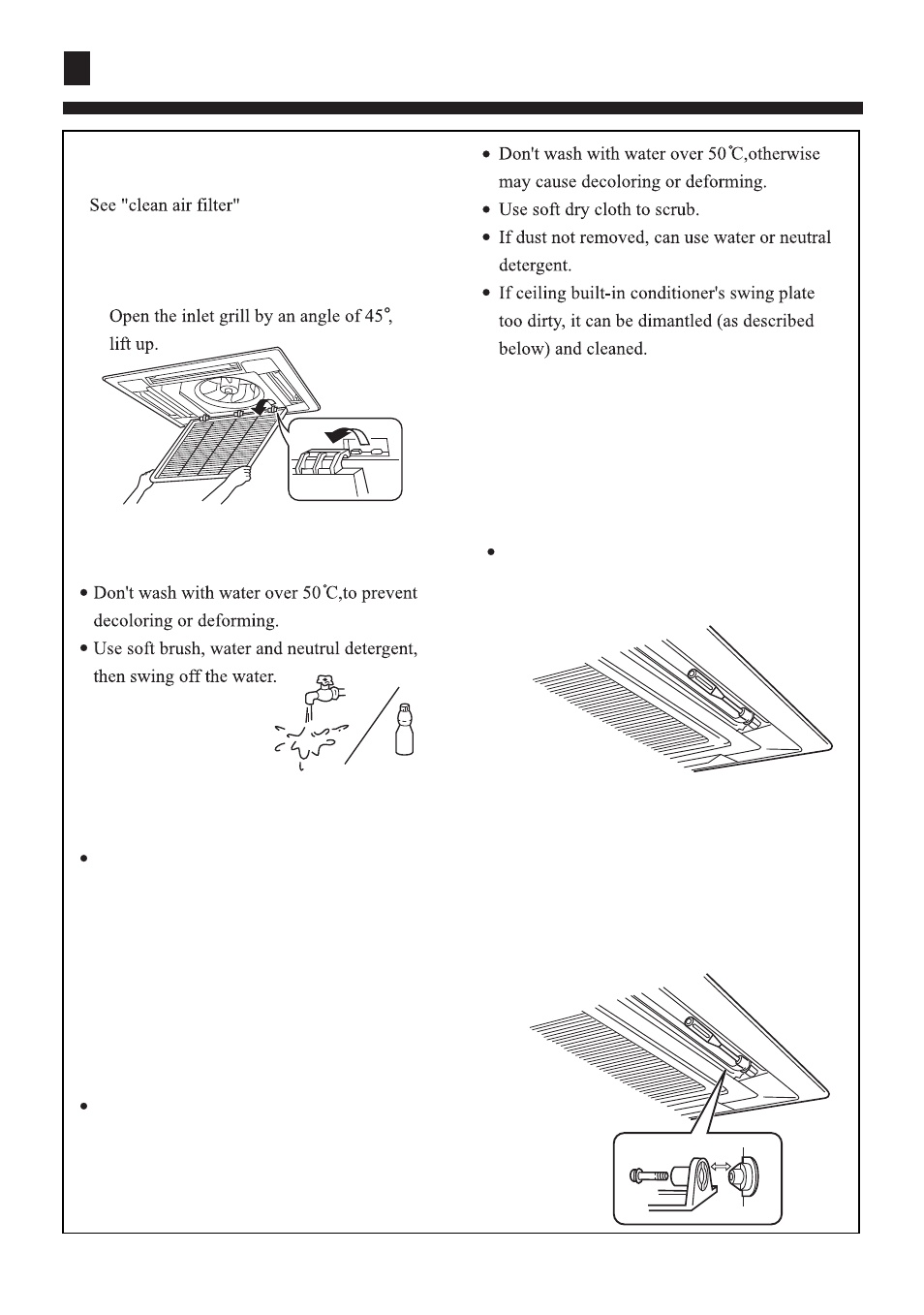 See "clean air filter"

Open the inlet grill by an angle of 45°, lift up.

• Don't wash with water over 50℃,to prevent decoloring or deforming.
• Use soft brush, water and neutrul detergent, then swing off the water.

•

•

• Don't wash with water over 50℃,otherwise may cause decoloring or deforming.
• Use soft dry cloth to scrub.
• If dust not removed, can use water or neutral detergent.
• If ceiling built-in conditioner's swing plate too dirty, it can be dimantled (as described below) and cleaned.

•