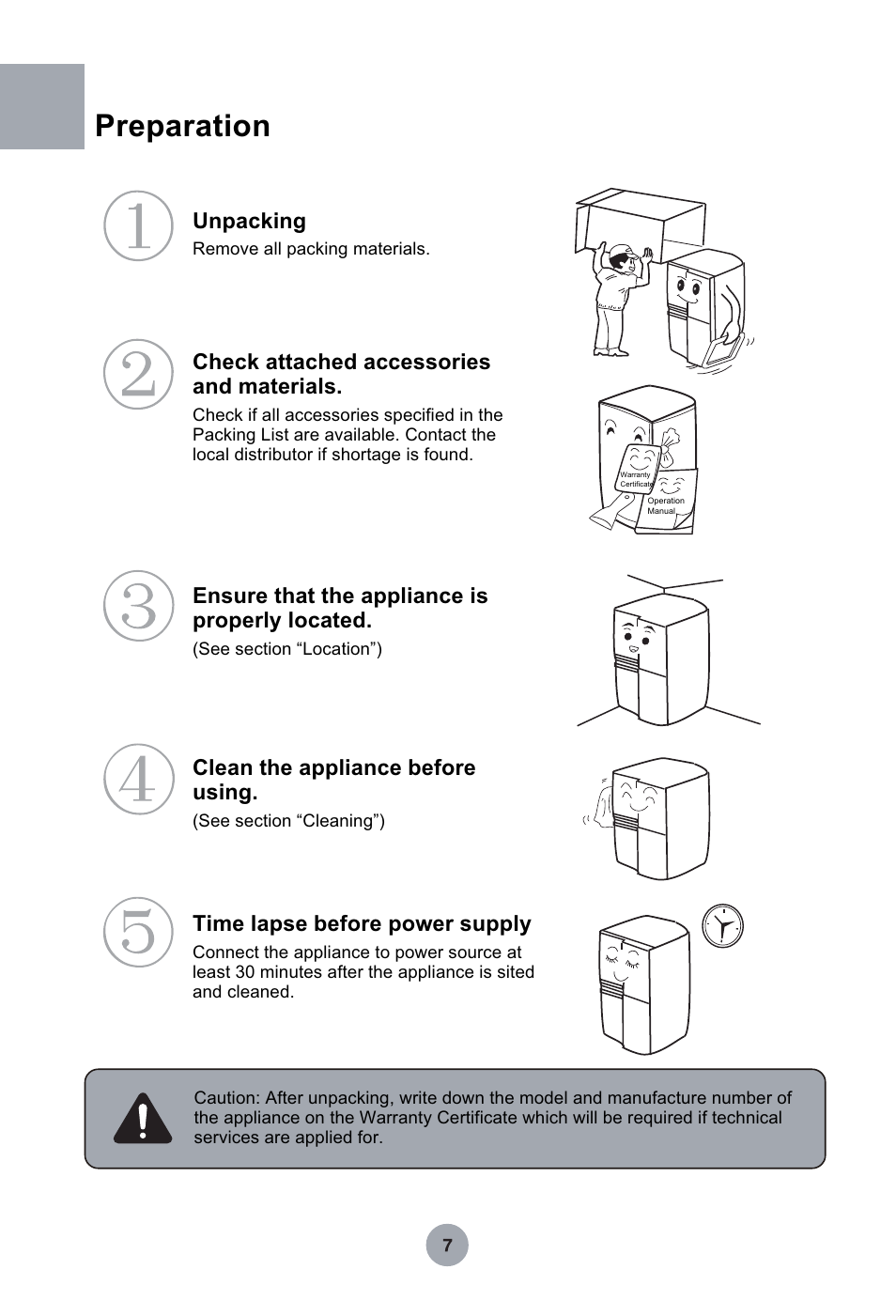 Preparation

1

Unpacking

Remove all packing materials.

2

Check attached accessories and materials.

Check if all accessories specified in the Packing List are available. Contact the local distributor if shortage is found.

Warranty Certificate

Operation Manual

3

Ensure that the appliance is properly located.

(See section “Location”)

4

Clean the appliance before using.

(See section “Cleaning”)

5

Time lapse before power supply

Connect the appliance to power source at least 30 minutes after the appliance is sited and cleaned.

Caution: After unpacking, write down the model and manufacture number of the appliance on the Warranty Certificate which will be required if technical services are applied for.

7