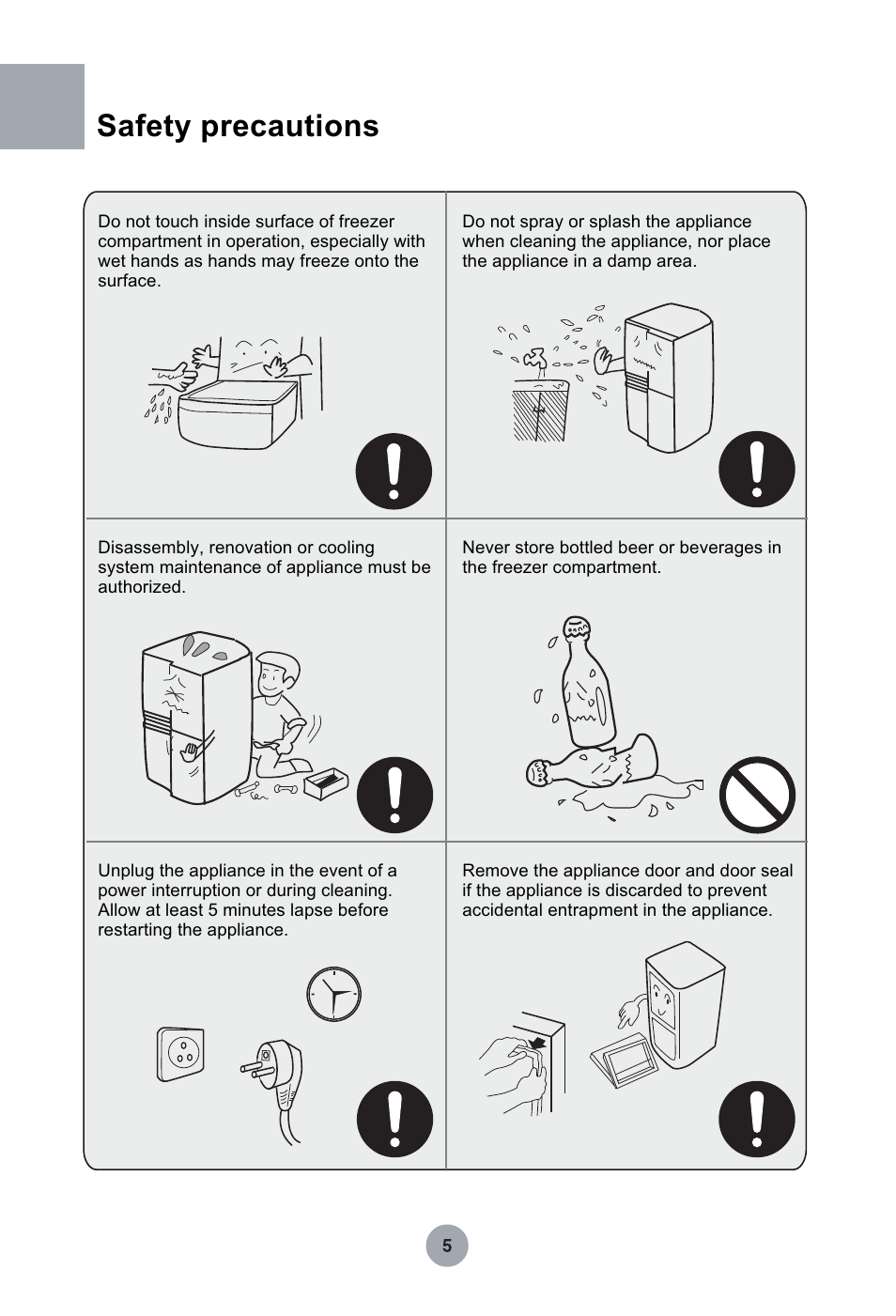 Safety precautions

Do not touch inside surface of freezer compartment in operation, especially with wet hands as hands may freeze onto the surface.

Do not spray or splash the appliance when cleaning the appliance, nor place the appliance in a damp area.

Disassembly, renovation or cooling system maintenance of appliance must be authorized.

Never store bottled beer or beverages in the freezer compartment.

Unplug the appliance in the event of a power interruption or during cleaning. Allow at least 5 minutes lapse before restarting the appliance.

Remove the appliance door and door seal if the appliance is discarded to prevent accidental entrapment in the appliance.

5