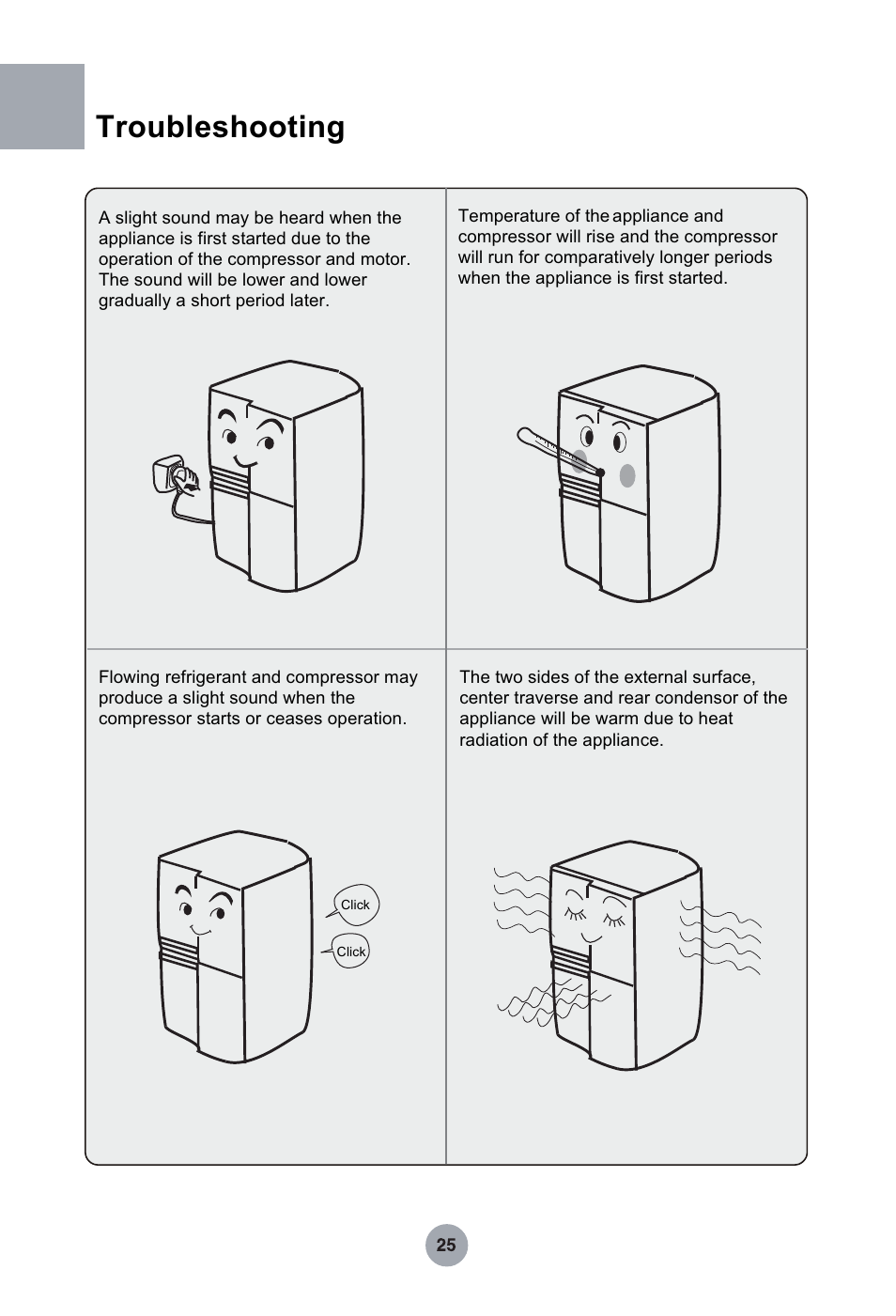 Troubleshooting

A slight sound may be heard when the appliance is first started due to the operation of the compressor and motor. The sound will be lower and lower gradually a short period later.

Temperature of the appliance and compressor will rise and the compressor will run for comparatively longer periods when the appliance is first started.

Flowing refrigerant and compressor may produce a slight sound when the compressor starts or ceases operation.

Click

Click

The two sides of the external surface, center traverse and rear condensor of the appliance will be warm due to heat radiation of the appliance.

25