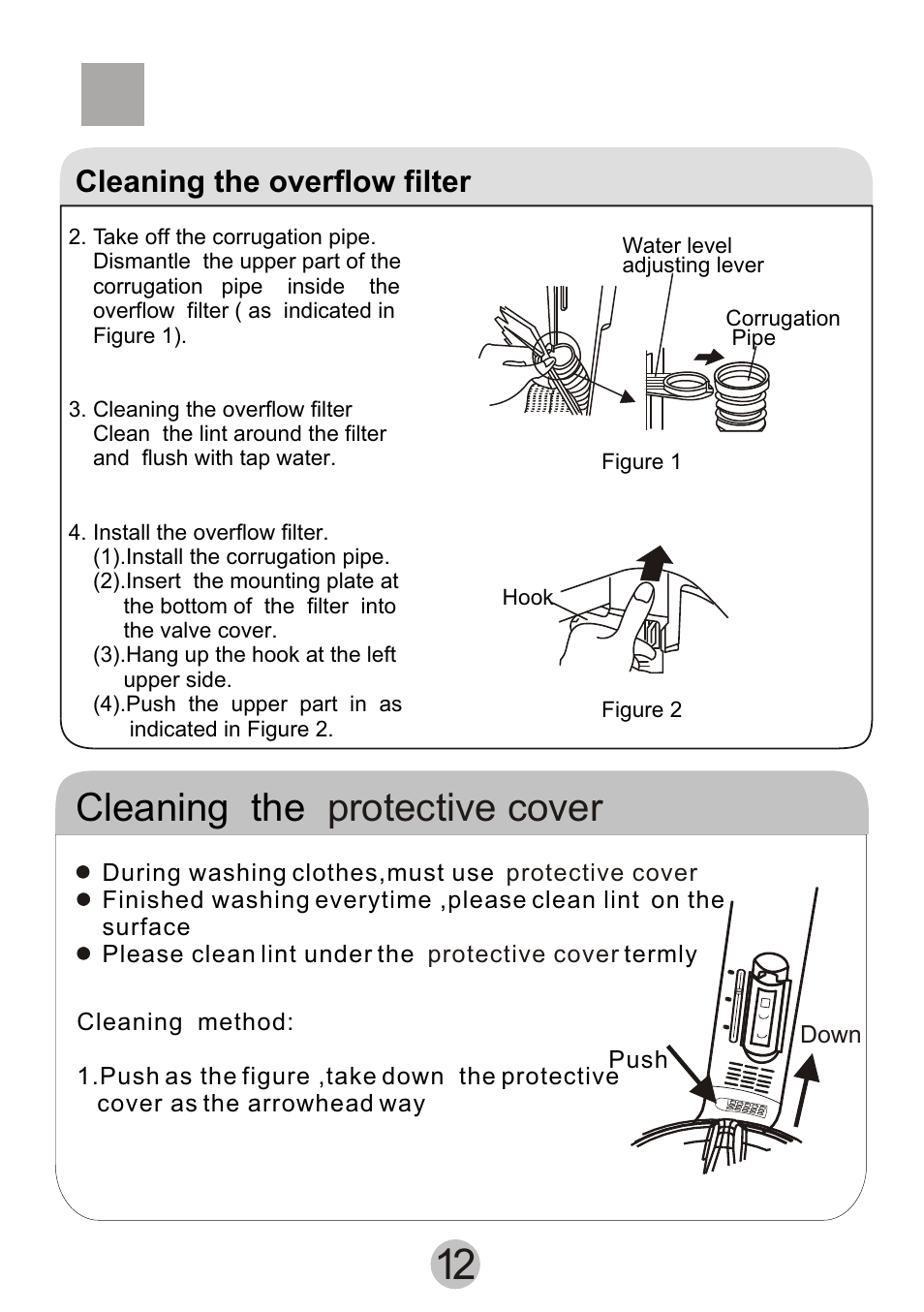 Cleaning the overflow filter

2. Take off the corrugation pipe. Dismantle the upper part of the corrugation pipe inside the overflow filter ( as indicated in Figure 1).

3. Cleaning the overflow filter Clean the lint around the filter and flush with tap water.

4. Install the overflow filter.
(1).Install the corrugation pipe.
(2).Insert the mounting plate at the bottom of the filter into the valve cover.
(3).Hang up the hook at the left upper side.
(4).Push the upper part in as indicated in Figure 2.

Water level adjusting lever

Corrugation Pipe

Figure 1

Hook

Figure 2

Cleaning the protective cover

● During washing clothes,must use protective cover
● Finished washing everytime ,please clean lint on the surface
● Please clean lint under the protective cover termly

Cleaning method:

1.Push as the figure ,take down the protective cover as the arrowhead way

Push

Down

12