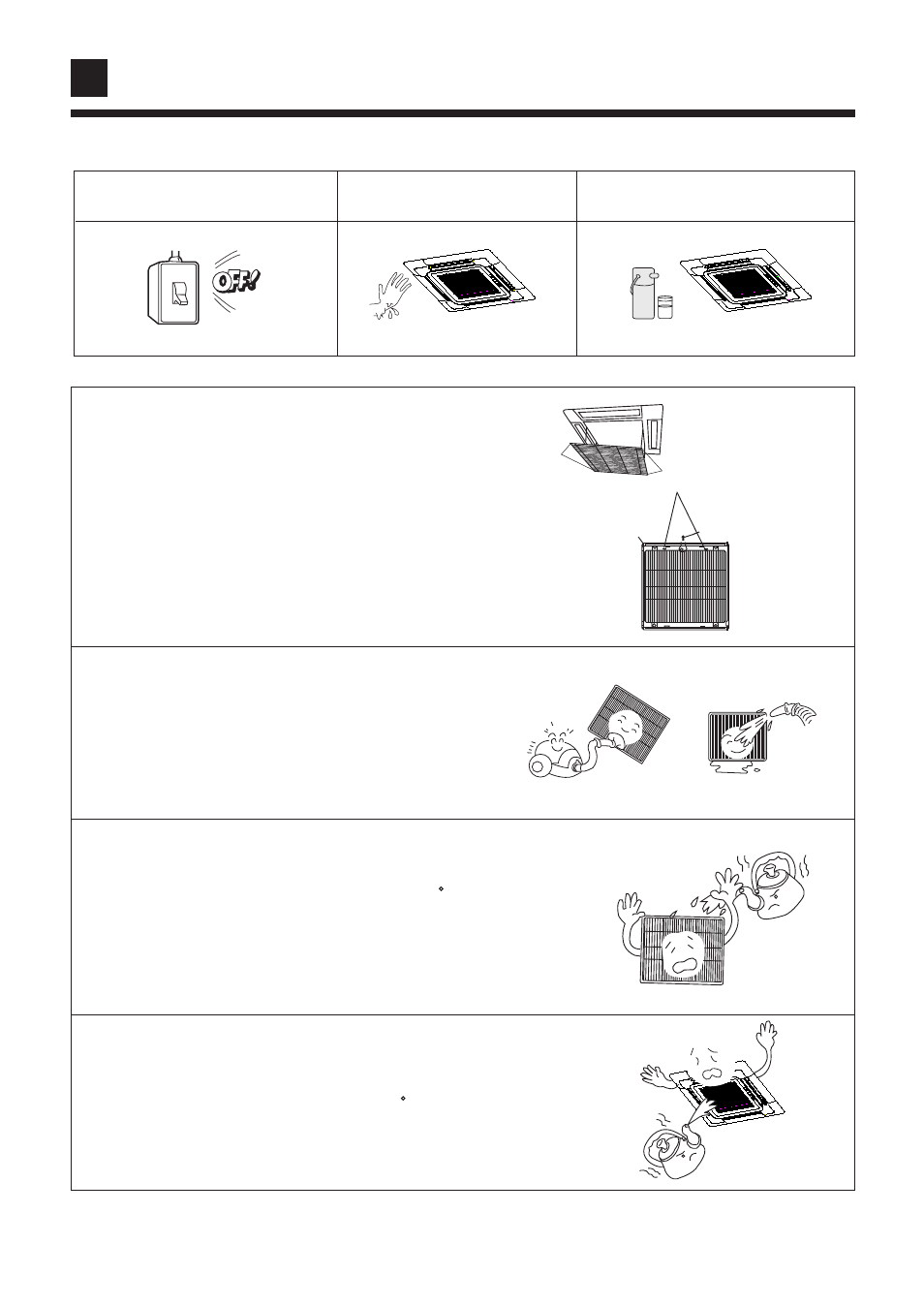 OFF!