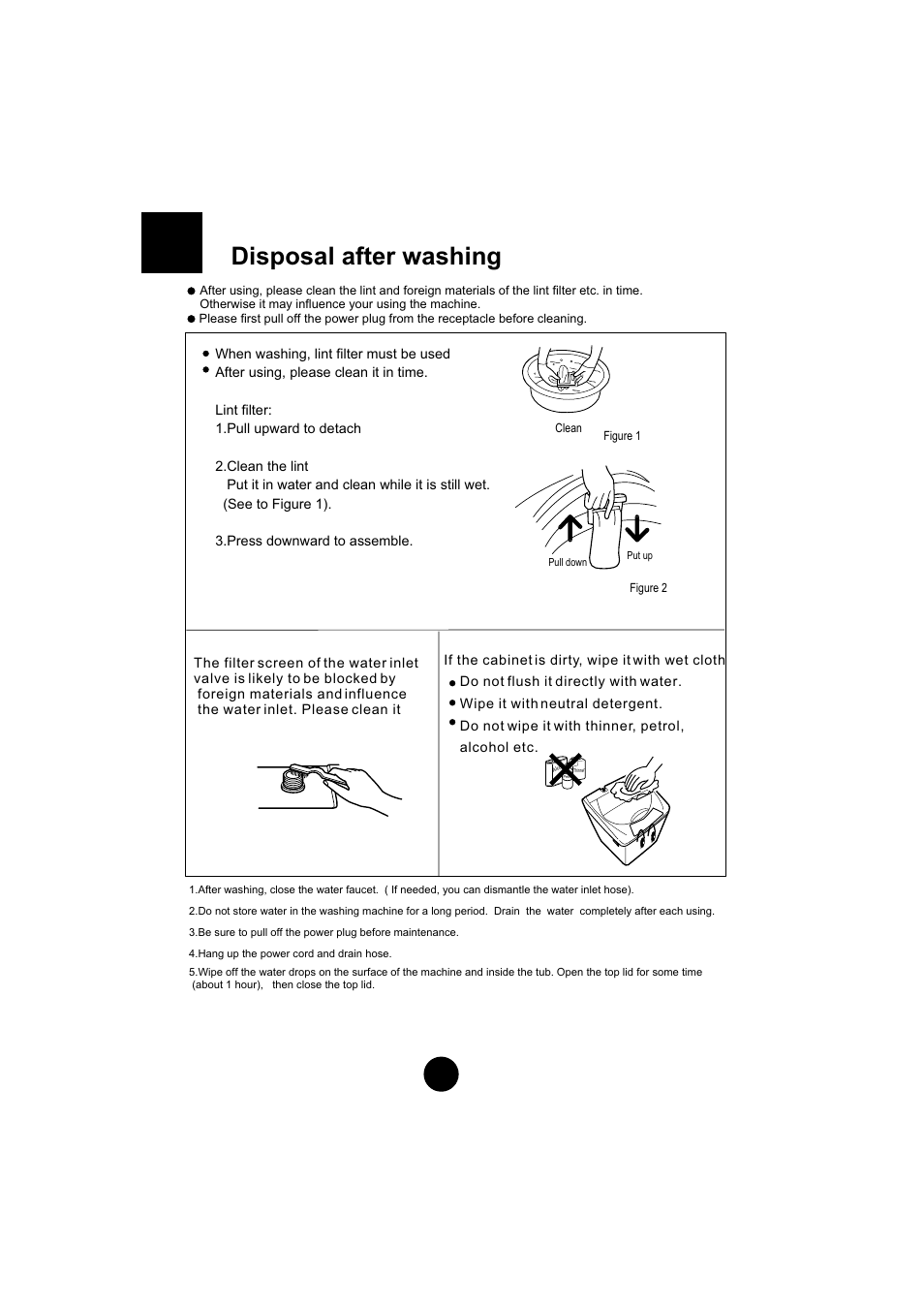 Disposal after washing

● After using, please clean the lint and foreign materials of the lint filter etc. in time. Otherwise it may influence your using the machine.
● Please first pull off the power plug from the receptacle before cleaning.

● When washing, lint filter must be used
● After using, please clean it in time.

Lint filter:
1.Pull upward to detach

2.Clean the lint
Put it in water and clean while it is still wet. (See to Figure 1).

3.Press downward to assemble.

Clean
Figure 1

Pull down
Put up
Figure 2

The filter screen of the water inlet valve is likely to be blocked by foreign materials and influence the water inlet. Please clean it

If the cabinet is dirty, wipe it with wet cloth
● Do not flush it directly with water.
● Wipe it with neutral detergent.
● Do not wipe it with thinner, petrol, alcohol etc.

1.After washing, close the water faucet. ( If needed, you can dismantle the water inlet hose).

2.Do not store water in the washing machine for a long period. Drain the water completely after each using.

3.Be sure to pull off the power plug before maintenance.

4.Hang up the power cord and drain hose.

5.Wipe off the water drops on the surface of the machine and inside the tub. Open the top lid for some time (about 1 hour), then close the top lid.