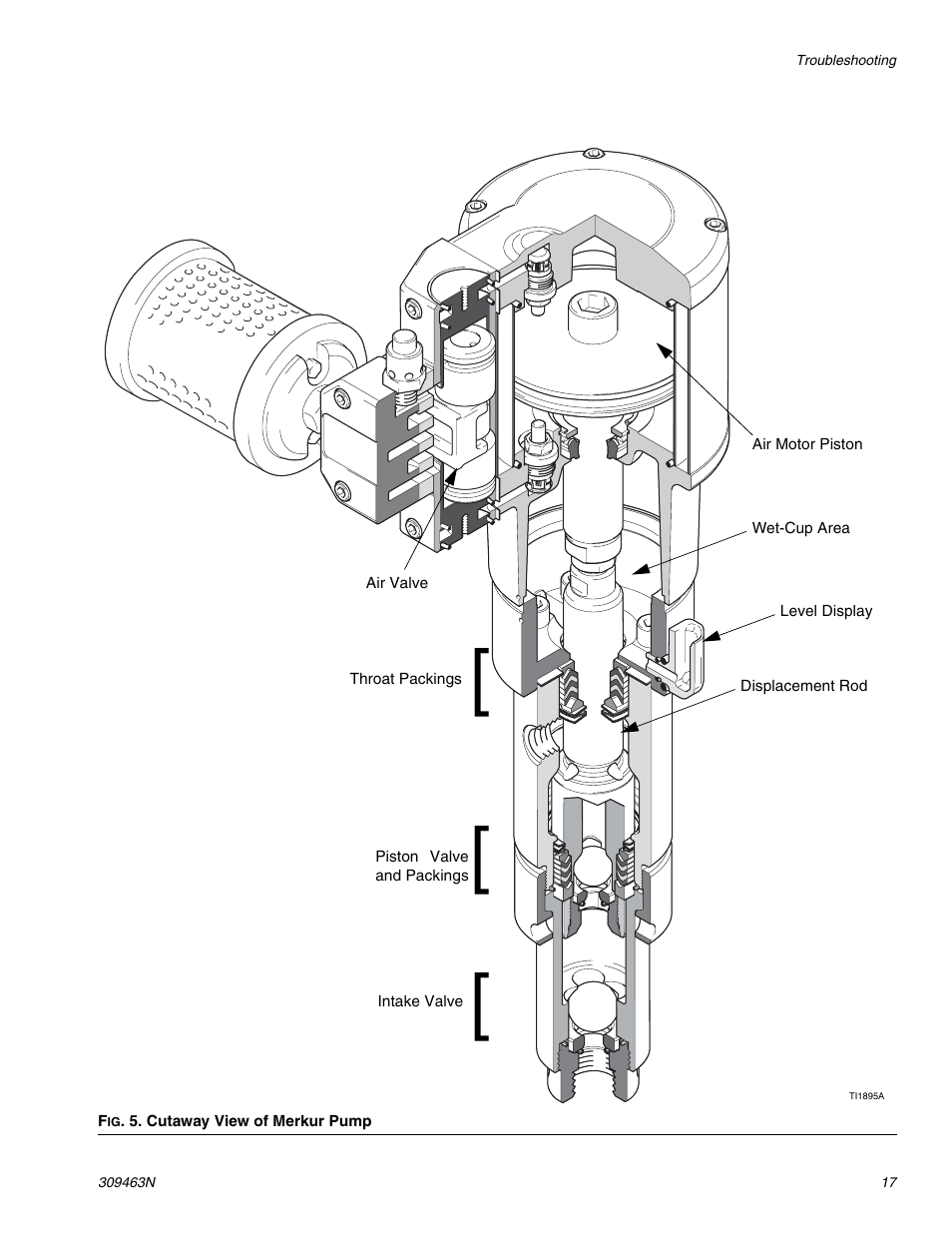 Troubleshooting

Air Motor Piston

Wet-Cup Area

Air Valve

Level Display

Throat Packings

Displacement Rod

Piston Valve and Packings

Intake Valve

TI1895A

FIG. 5. Cutaway View of Merkur Pump

309463N

17