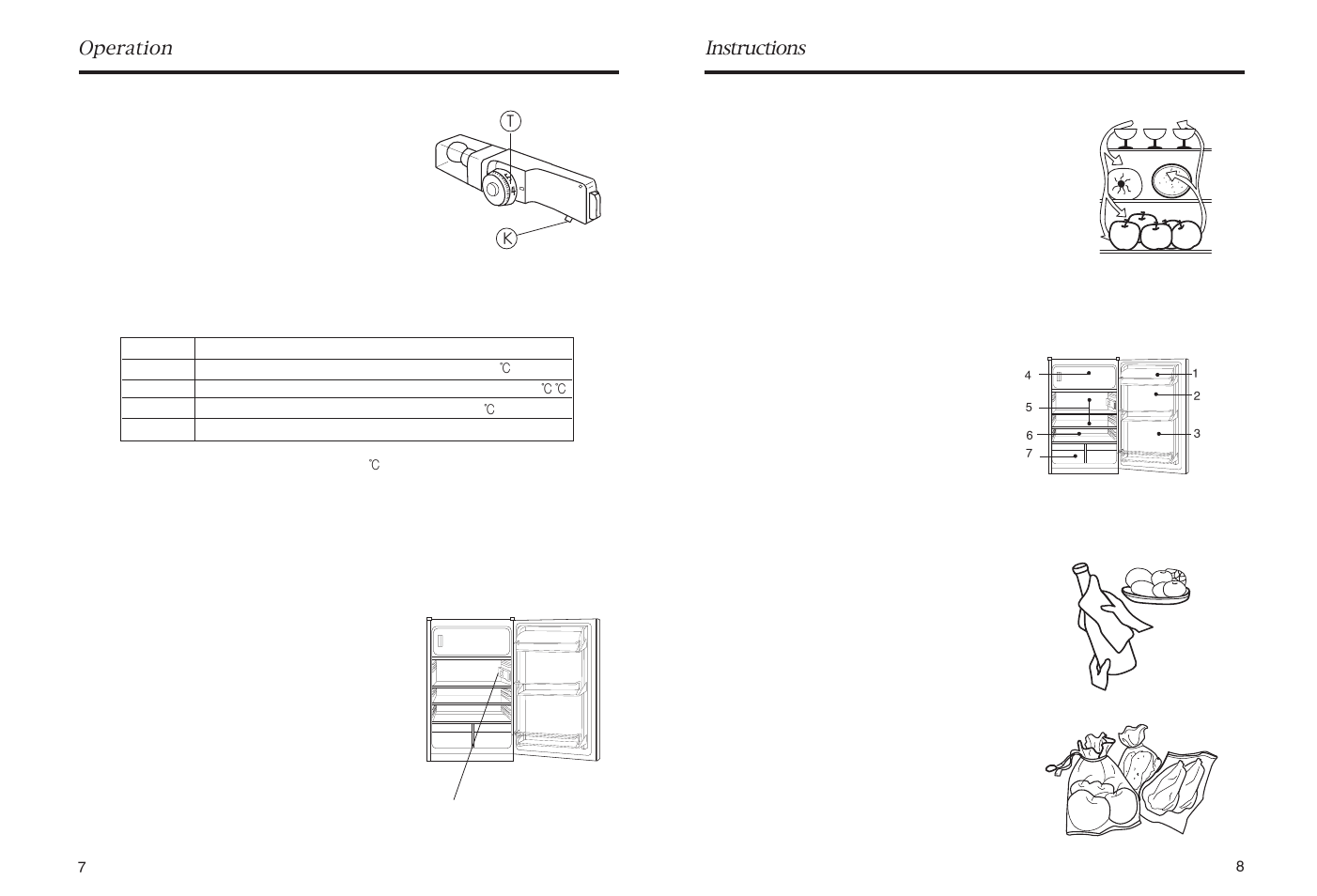 Operation

T

K

| | |
|---|---|
| | ℃ |
| | ℃ ℃ |
| | ℃ |
| | |

℃

7

Instructions

4
5
6
7
1
2
3

8