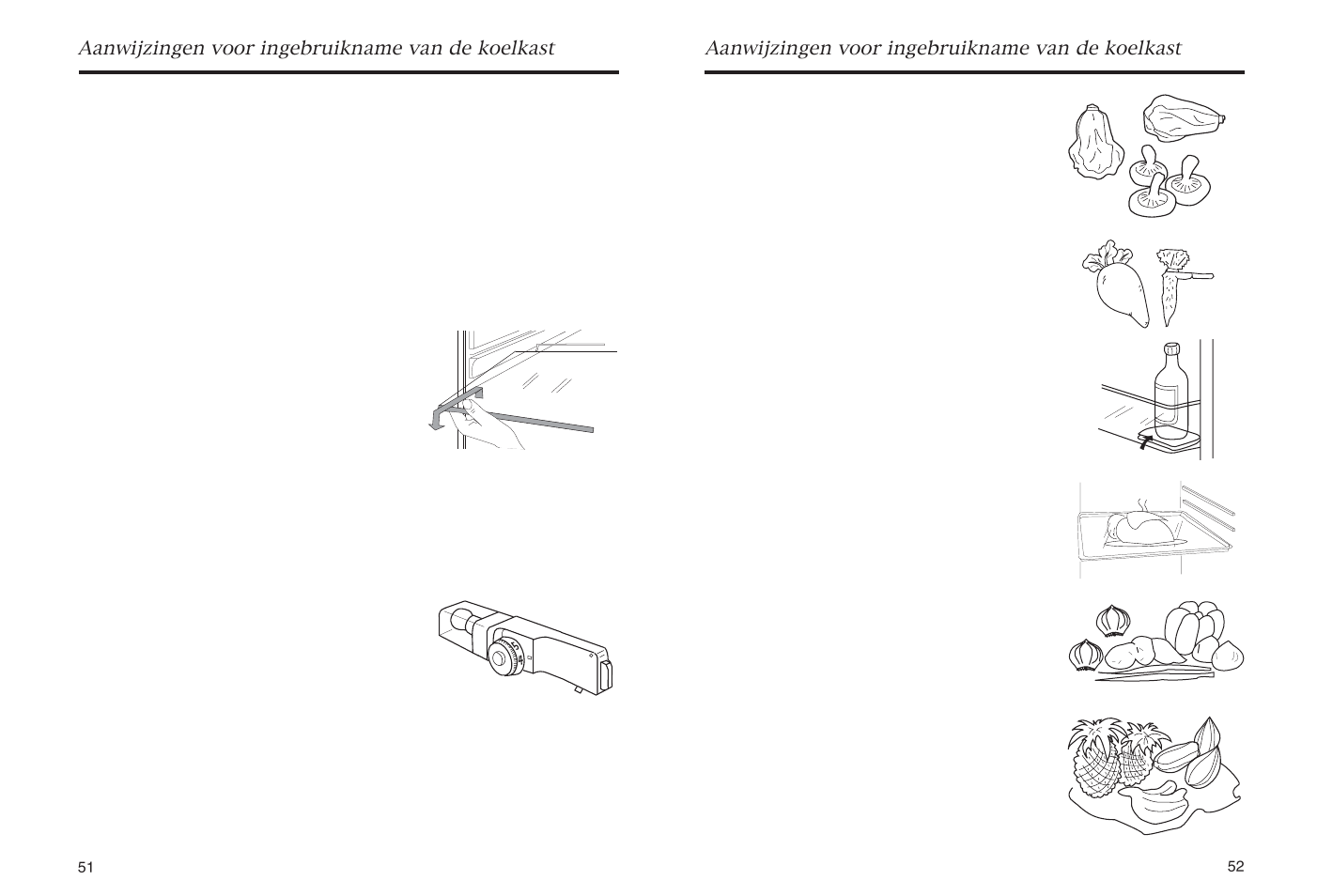 Aanwijzingen voor ingebruikname van de koelkast

51

Aanwijzingen voor ingebruikname van de koelkast

52