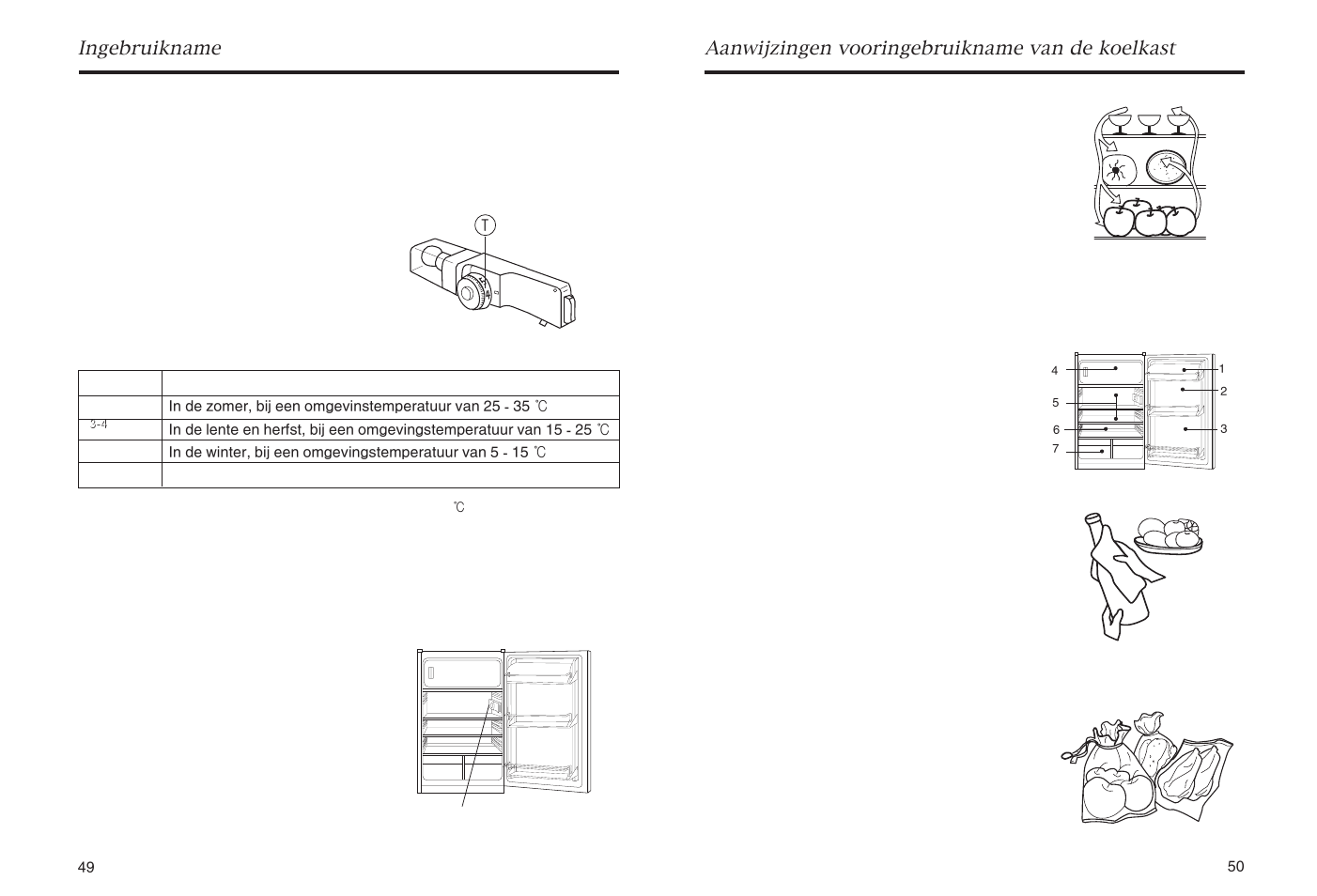 Ingebruikname

T

| | |
|---|---|
| | In de zomer, bij een omgevinstemperatuur van 25 - 35 ℃ |
| 3-4 | In de lente en herfst, bij een omgevingstemperatuur van 15 - 25 ℃ |
| | In de winter, bij een omgevingstemperatuur van 5 - 15 ℃ |
| | |

℃

49

Aanwijzingen vooringebruikname van de koelkast

4
5
6
7
1
2
3

50