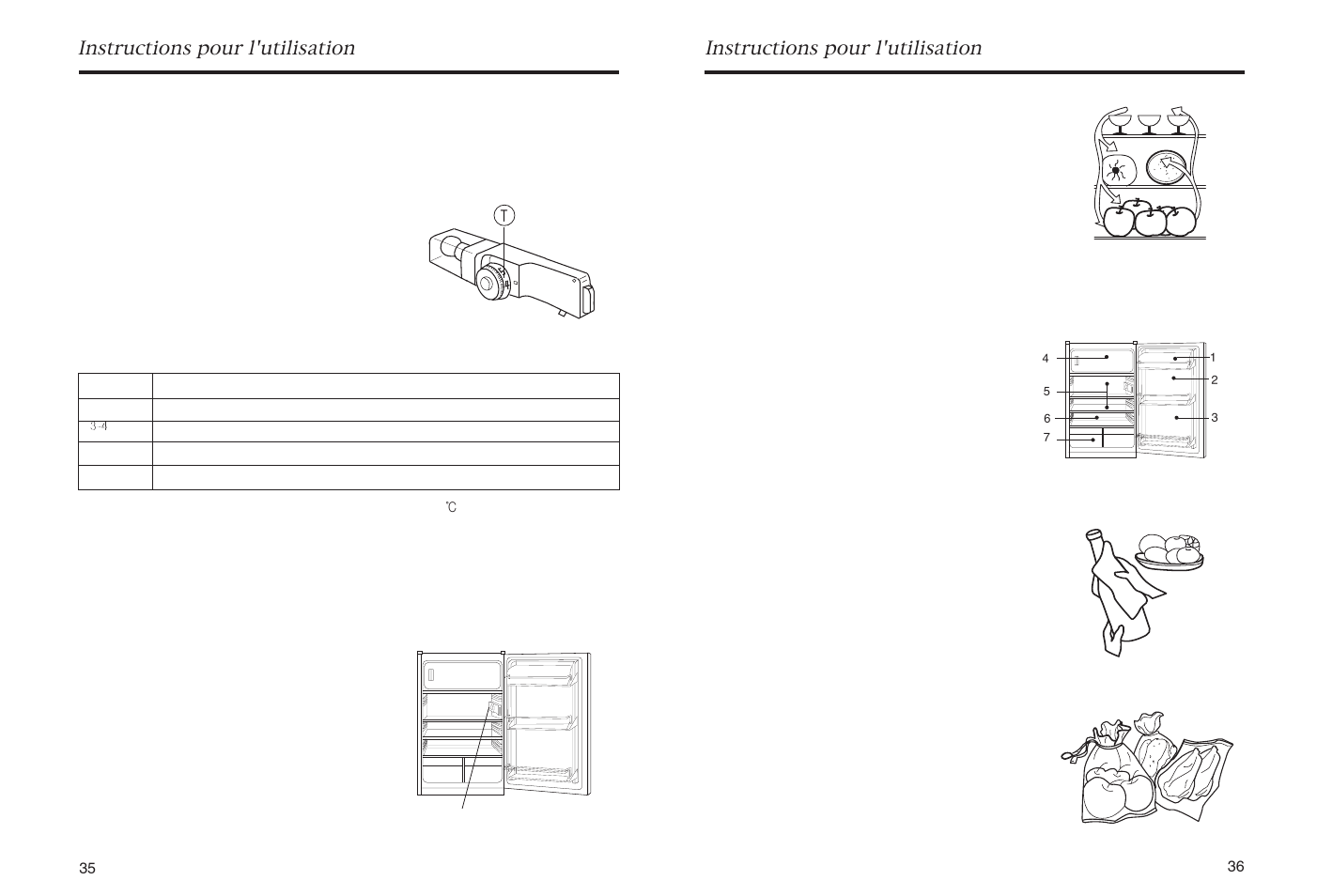 Instructions pour l'utilisation

T

| | |
|---|---|
| | |
| 3-4 | |
| | |
| | |

℃

35

Instructions pour l'utilisation

4
5
6
7
1
2
3

36