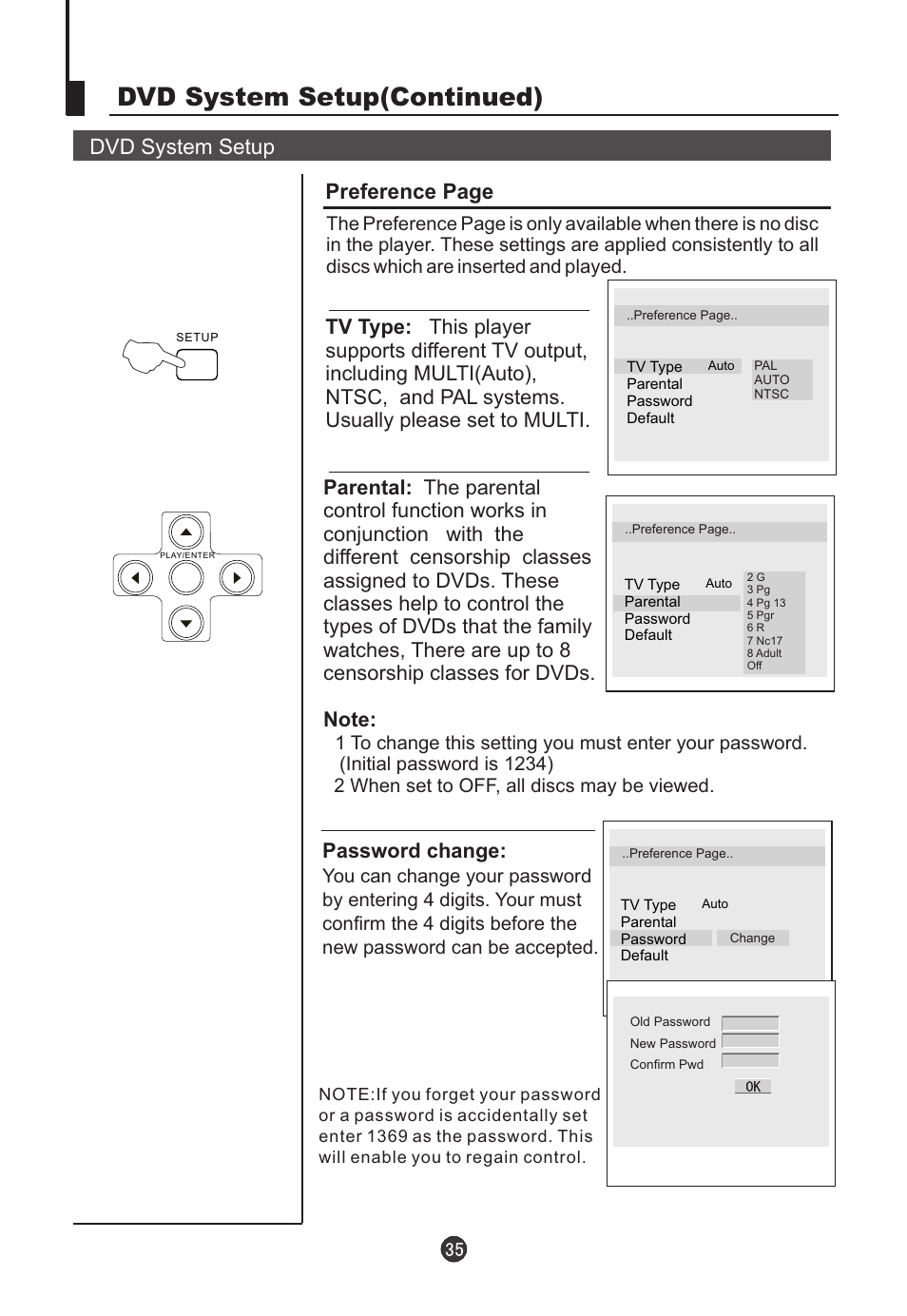 DVD System Setup(Continued)

DVD System Setup

SETUP

PLAY/ENTER

Preference Page

The Preference Page is only available when there is no disc in the player. These settings are applied consistently to all discs which are inserted and played.

TV Type: This player supports different TV output, including MULTI(Auto), NTSC, and PAL systems. Usually please set to MULTI.

..Preference Page..

TV Type Auto
Parental
Password
Default

PAL
AUTO
NTSC

Parental: The parental control function works in conjunction with the different censorship classes assigned to DVDs. These classes help to control the types of DVDs that the family watches, There are up to 8 censorship classes for DVDs.

..Preference Page..

TV Type Auto
Parental
Password
Default

2 G
3 Pg
4 Pg 13
5 Pgr
6 R
7 Nc17
8 Adult
Off

Note:
1 To change this setting you must enter your password. (Initial password is 1234)
2 When set to OFF, all discs may be viewed.

Password change:
You can change your password by entering 4 digits. Your must confirm the 4 digits before the new password can be accepted.

..Preference Page..

TV Type Auto
Parental
Password Change
Default

Old Password
New Password
Confirm Pwd
OK

NOTE:If you forget your password or a password is accidentally set enter 1369 as the password. This will enable you to regain control.

35