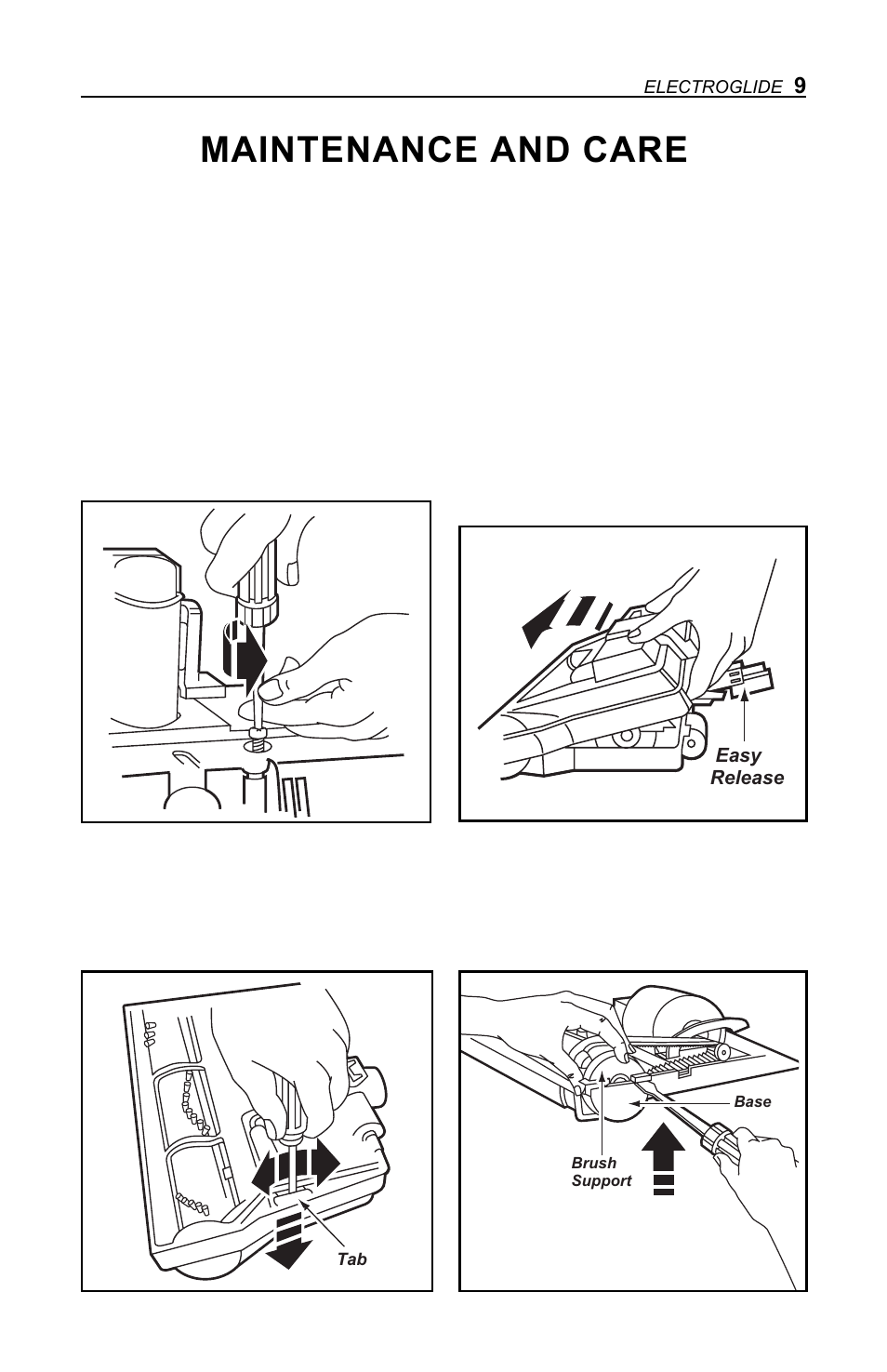 ELECTROGLIDE 9

MAINTENANCE AND CARE

Easy Release

Tab

Base

Brush Support