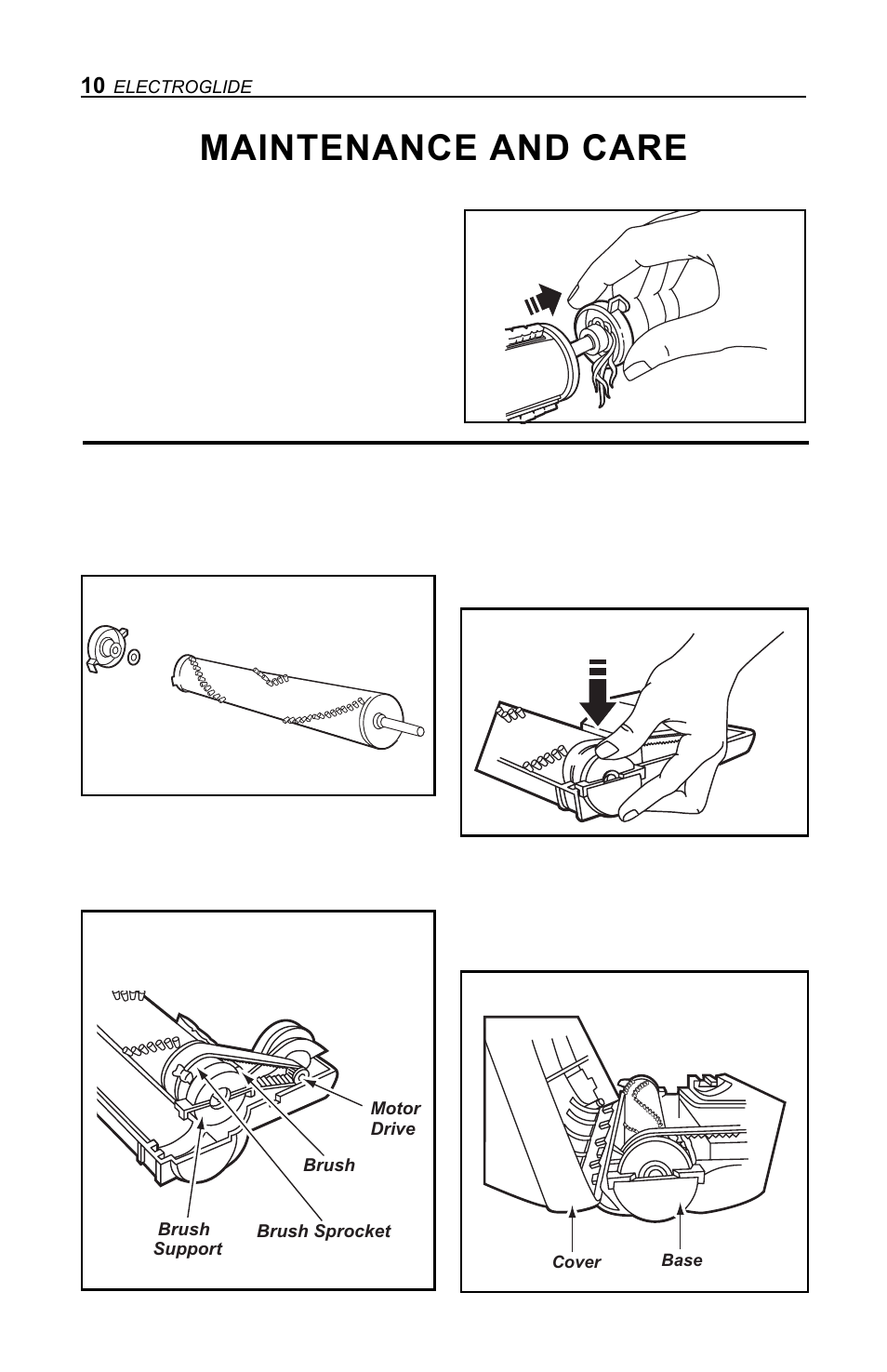 10 ELECTROGLIDE

MAINTENANCE AND CARE

Motor Drive

Brush

Brush Support

Brush Sprocket

Cover

Base