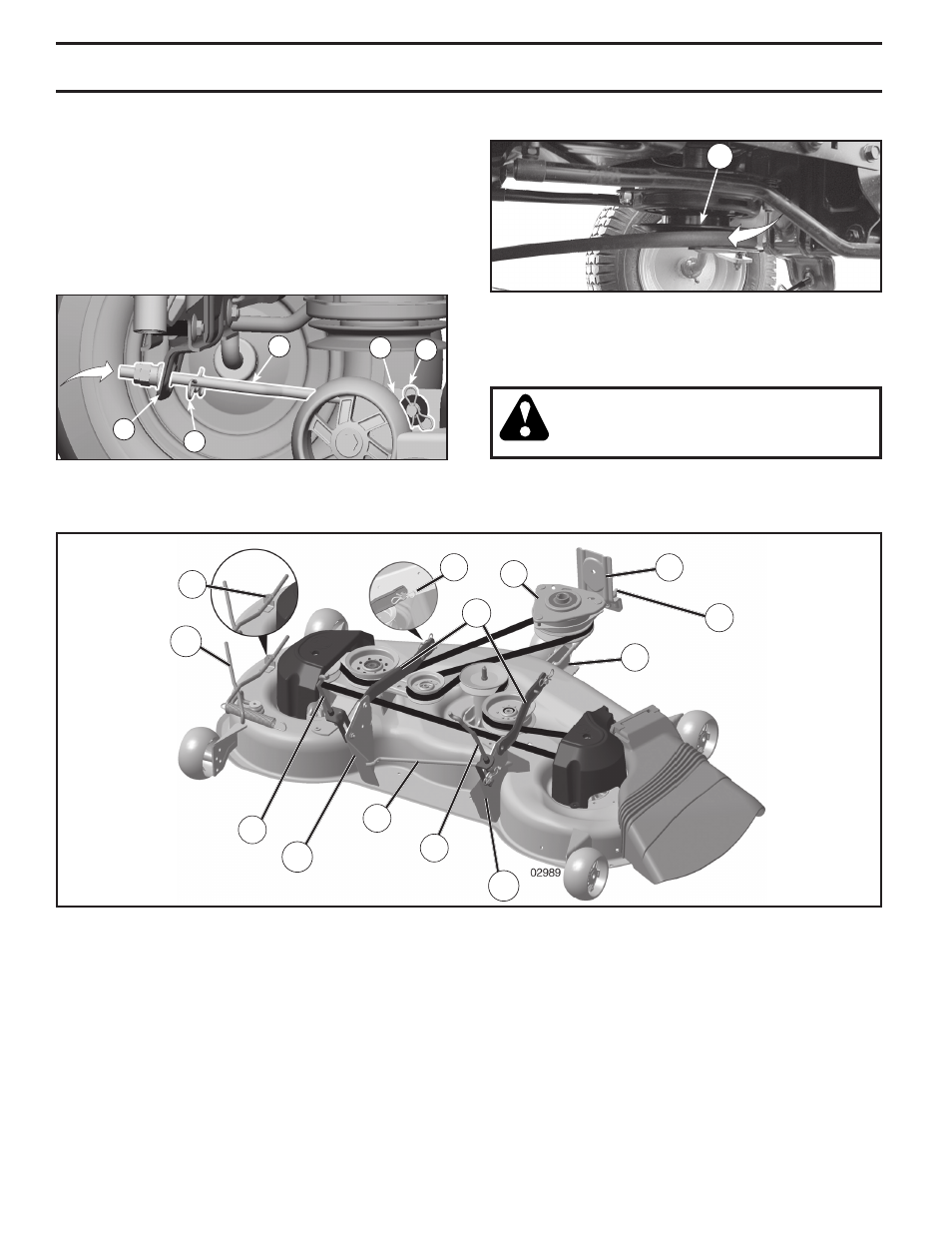 02989