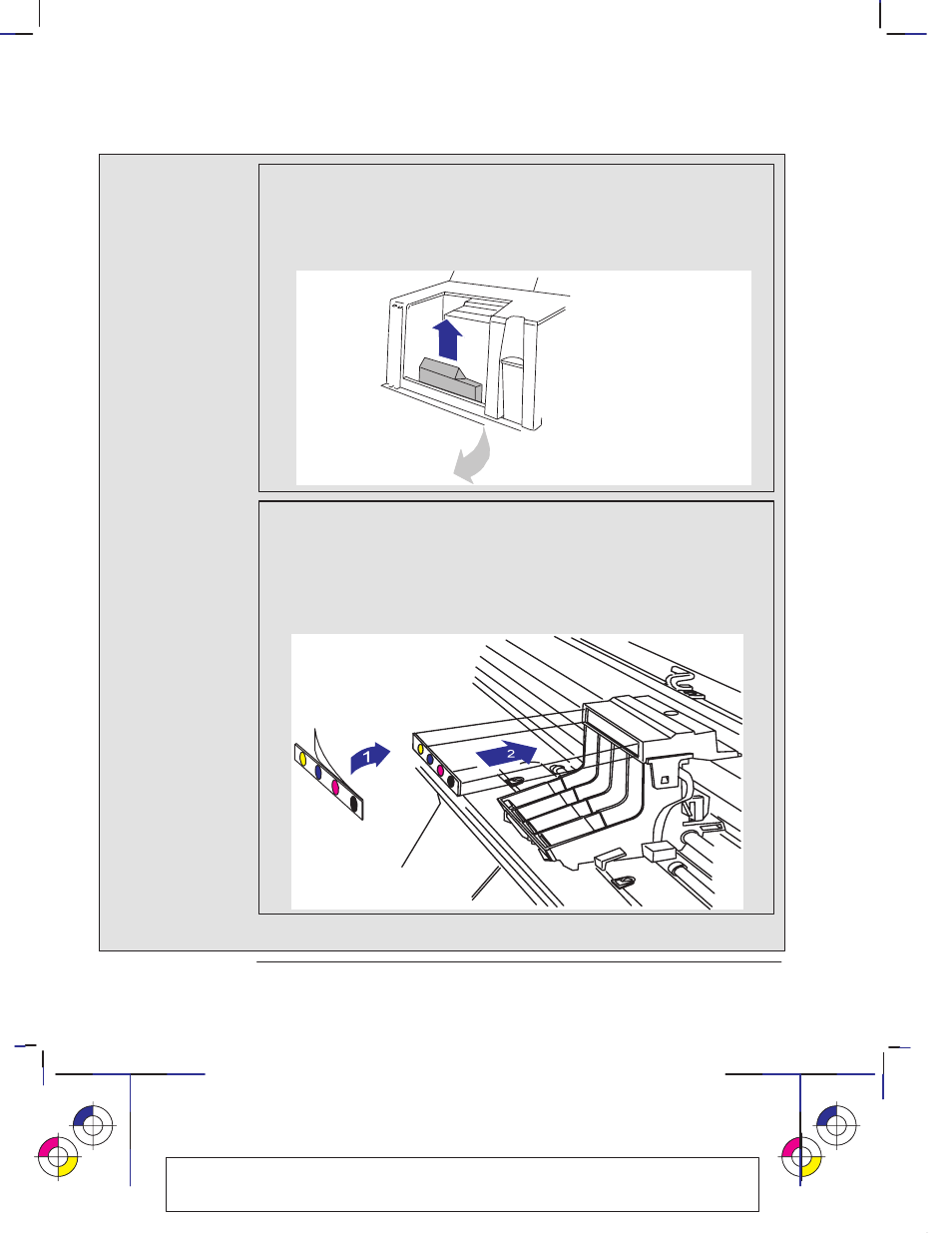 1

2