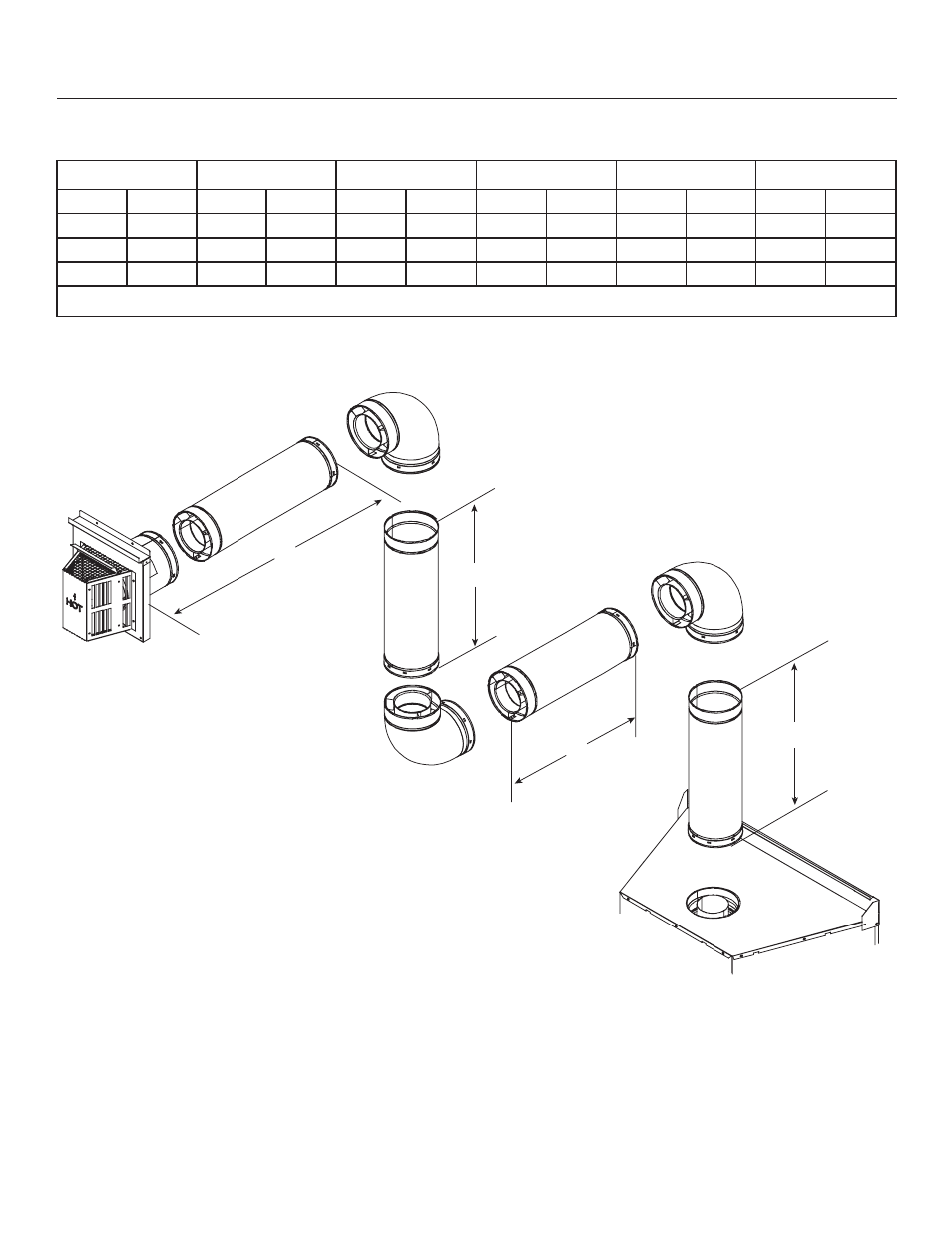 HOT