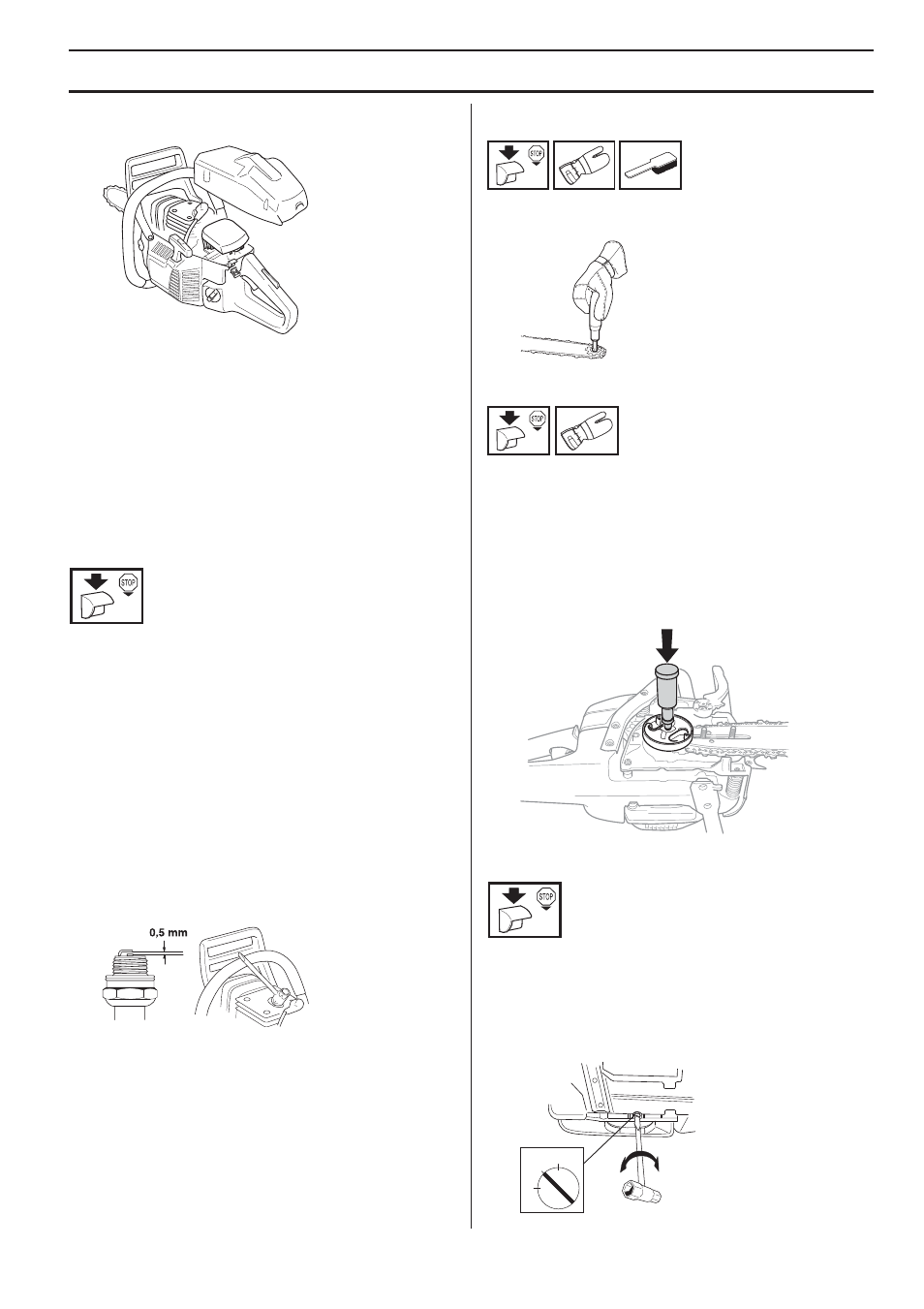 STOP

STOP

STOP

STOP

0,5 mm