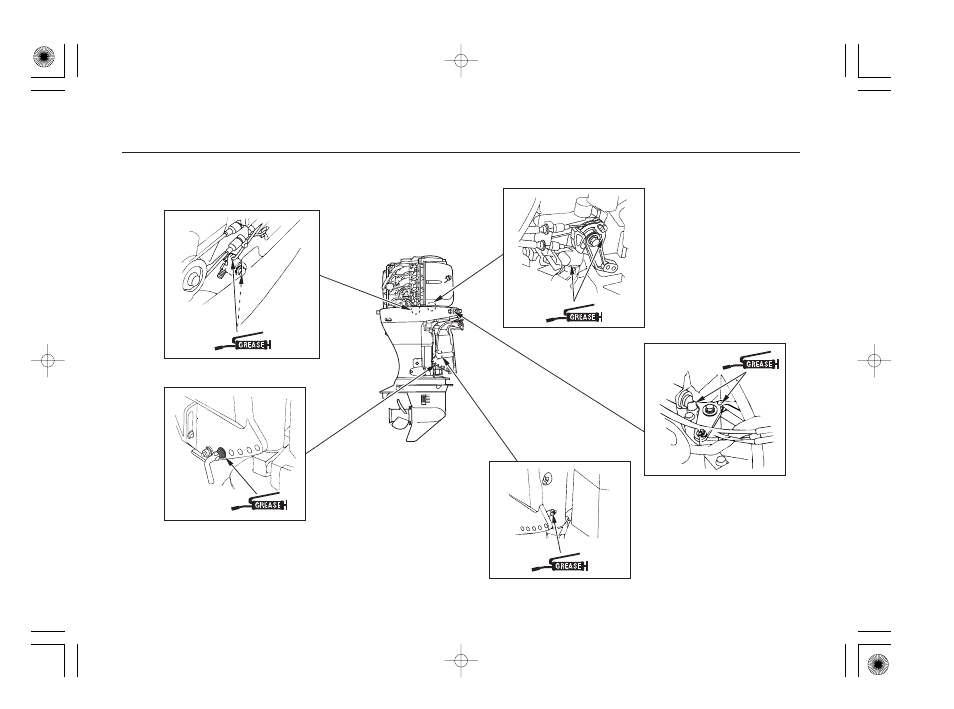 GREASE

GREASE

GREASE

GREASE

GREASE