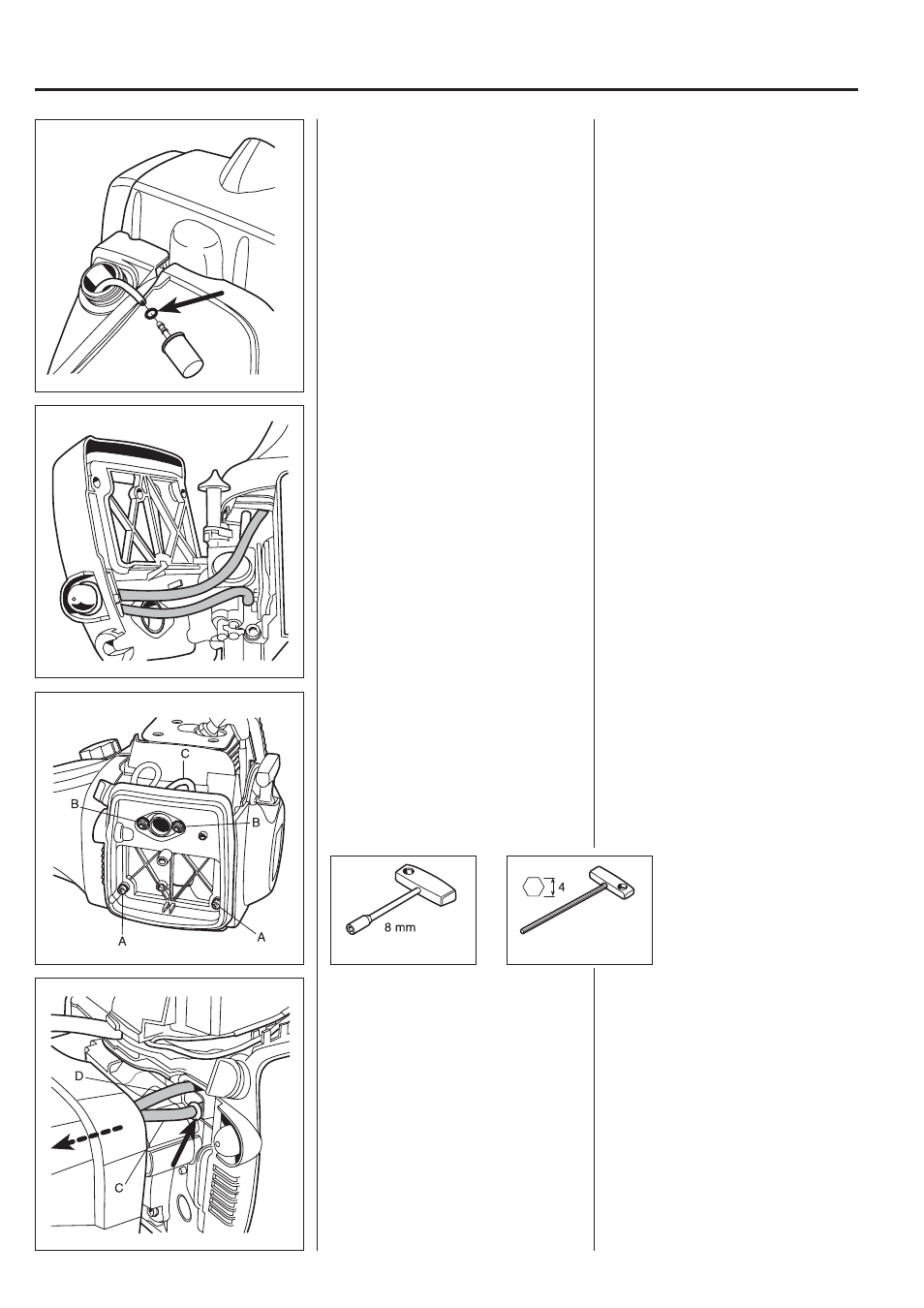 C

B

B

A

A

8 mm

4

D

C